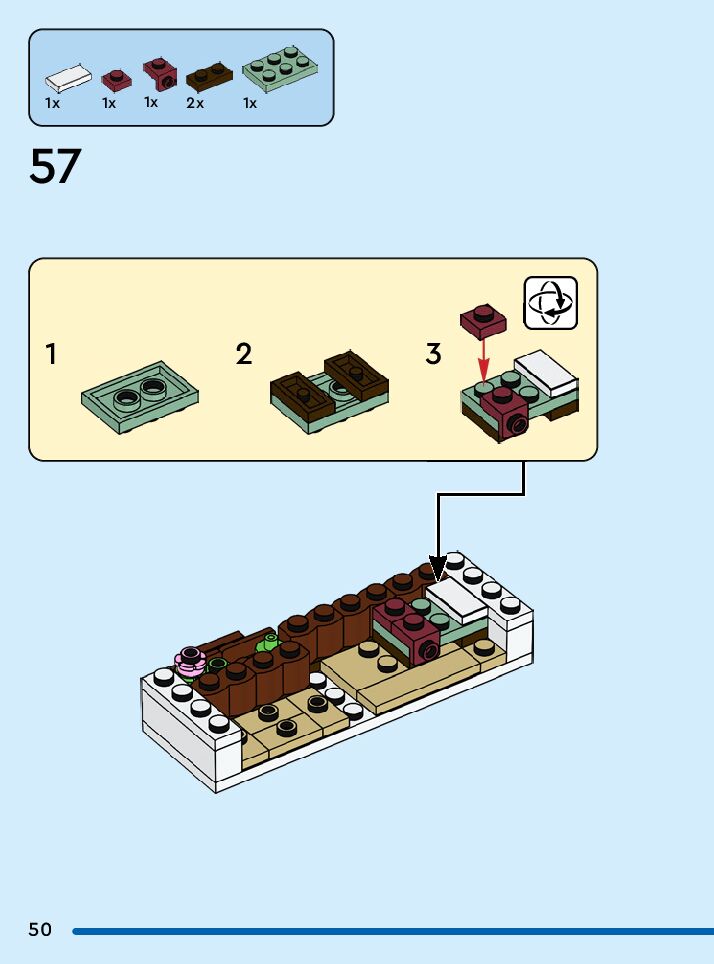 1x 1x 1x 2x 1x

57

1

2

3

50