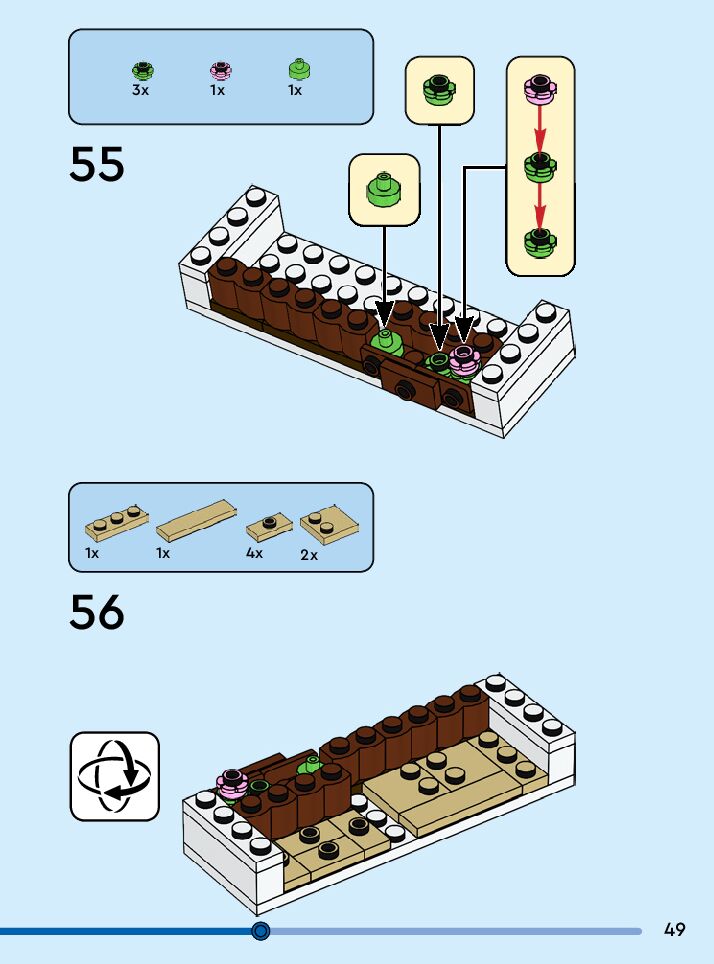 3x 1x 1x

55

1x 1x 4x 2x

56

49