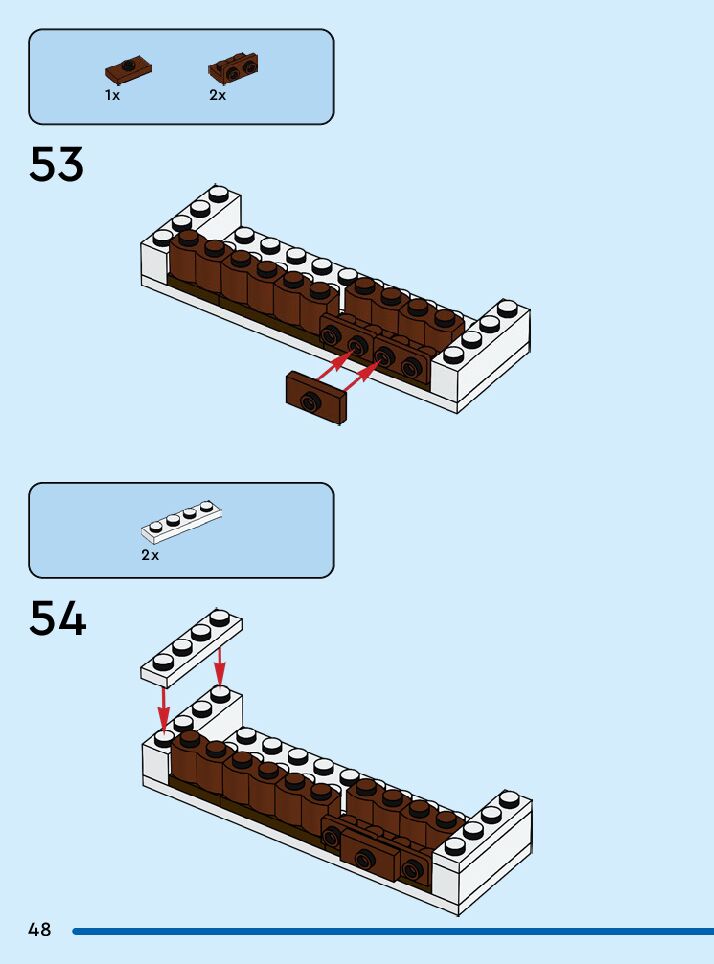 1x
2x

53

2x

54

48