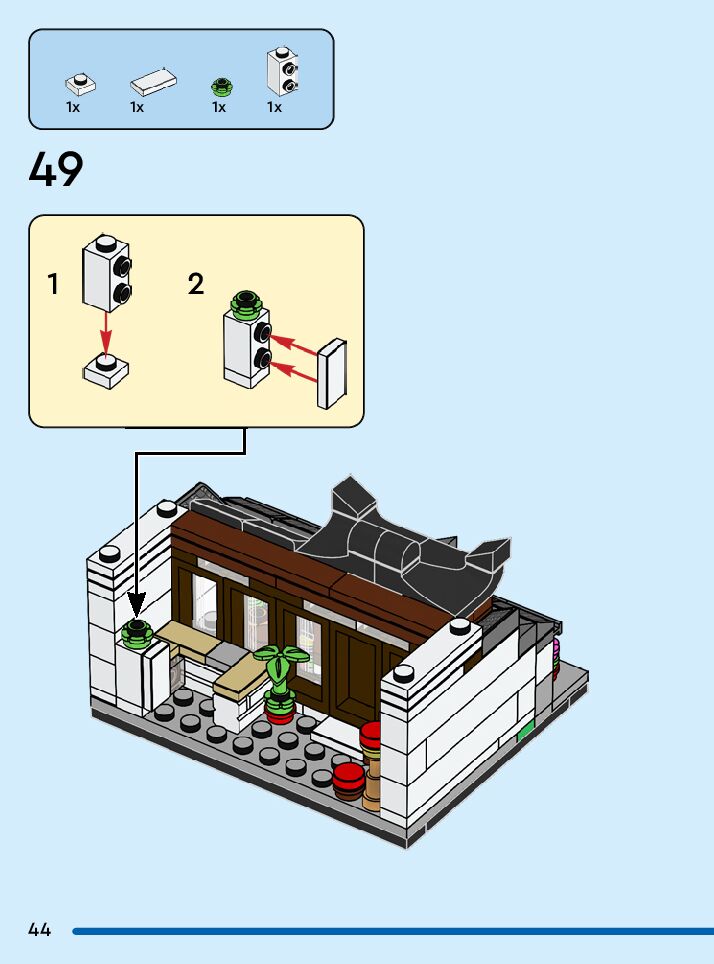 1x 1x 1x 1x

49

1

2

44