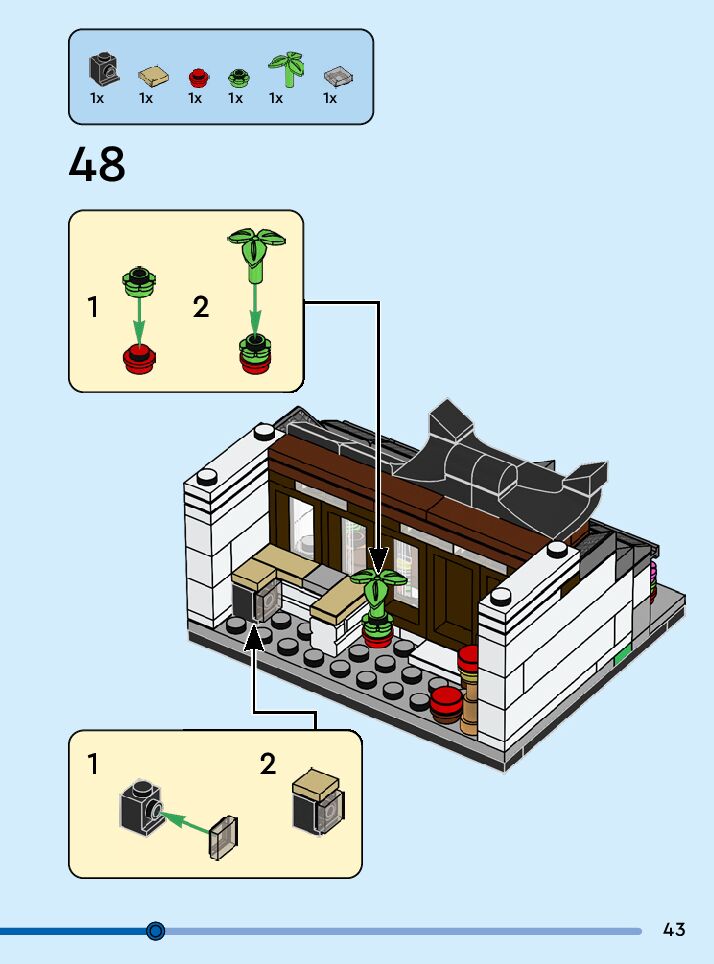 1x 1x 1x 1x 1x 1x

48

1 2

1 2

43