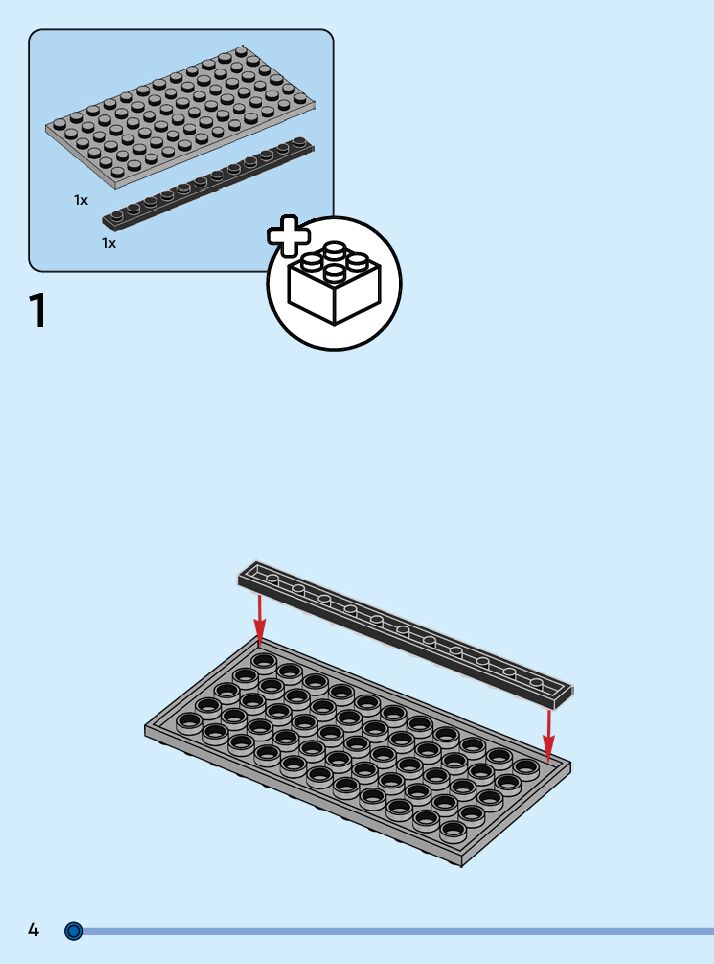 1x
1x

1

4