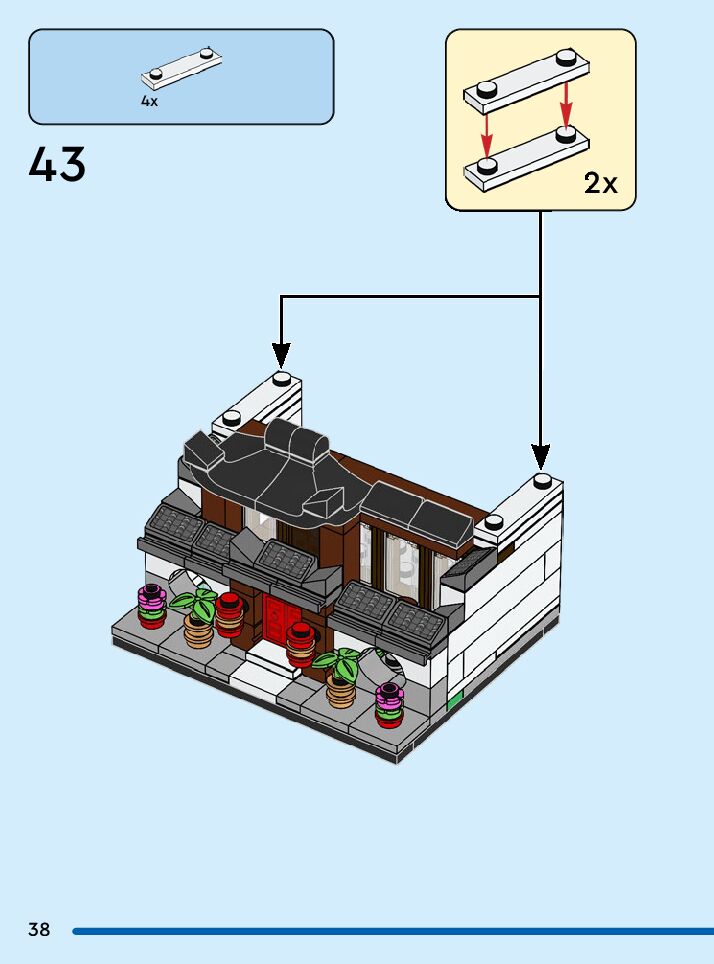 4x

43

2x

38