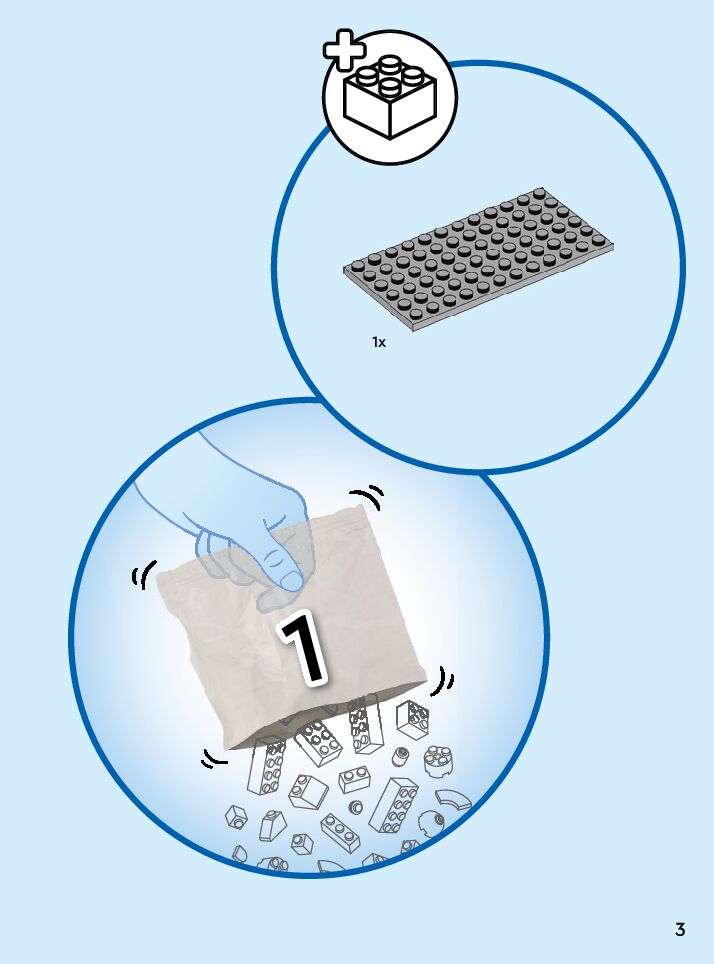 1x

1

3