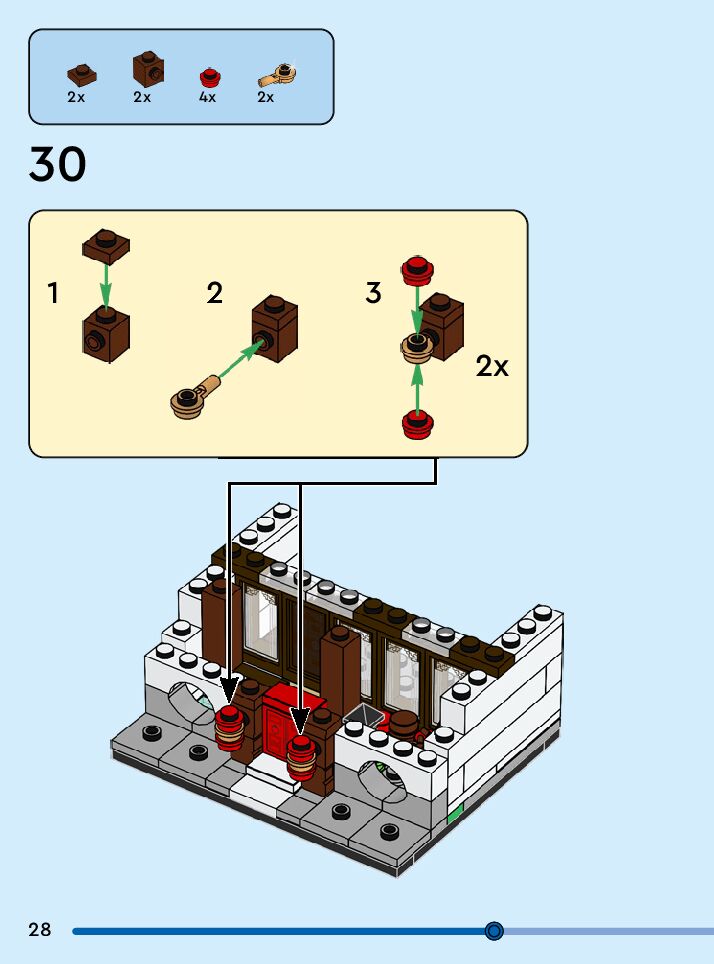 2x 2x 4x 2x

30

1

2

3

2x

28