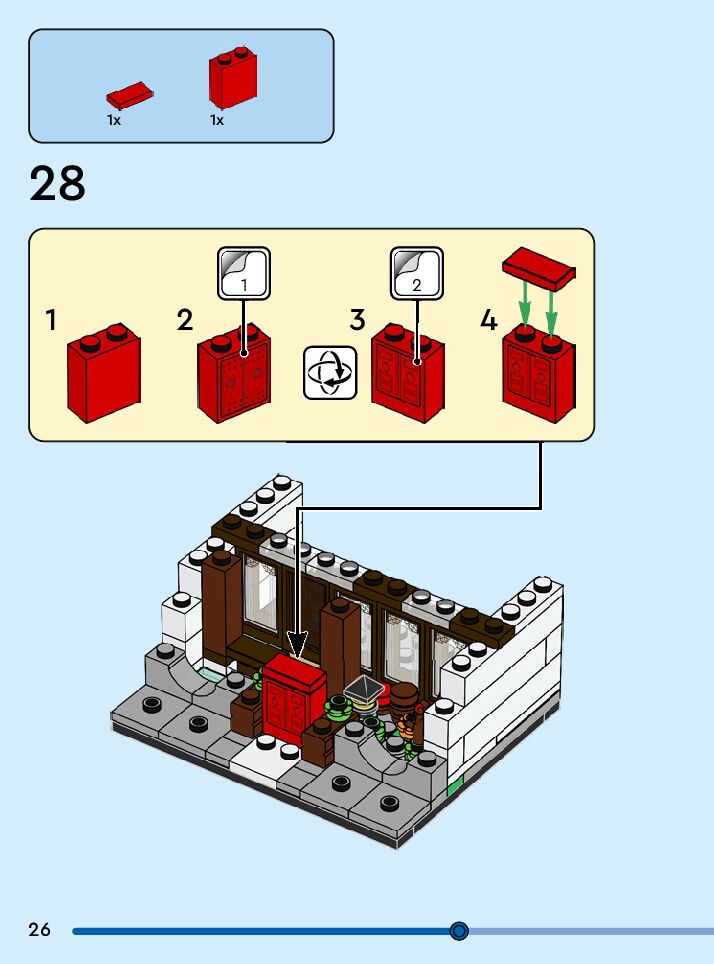 1x
1x

28

1
2
1
3
2
4

26