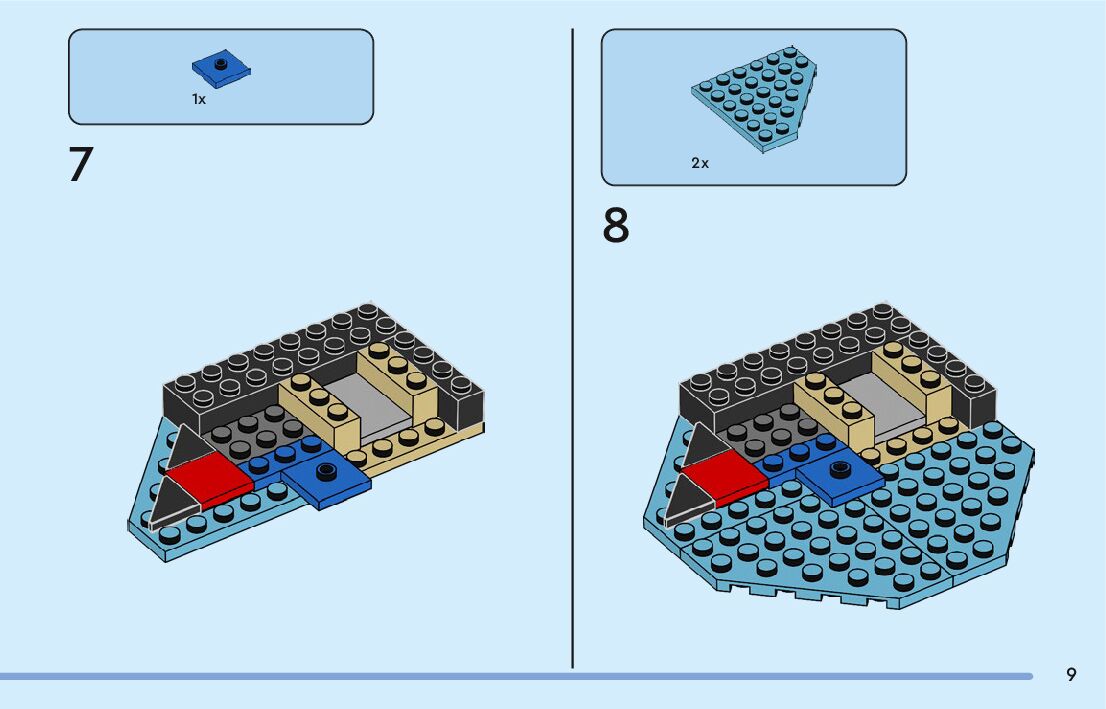 1x

7

2x

8

9