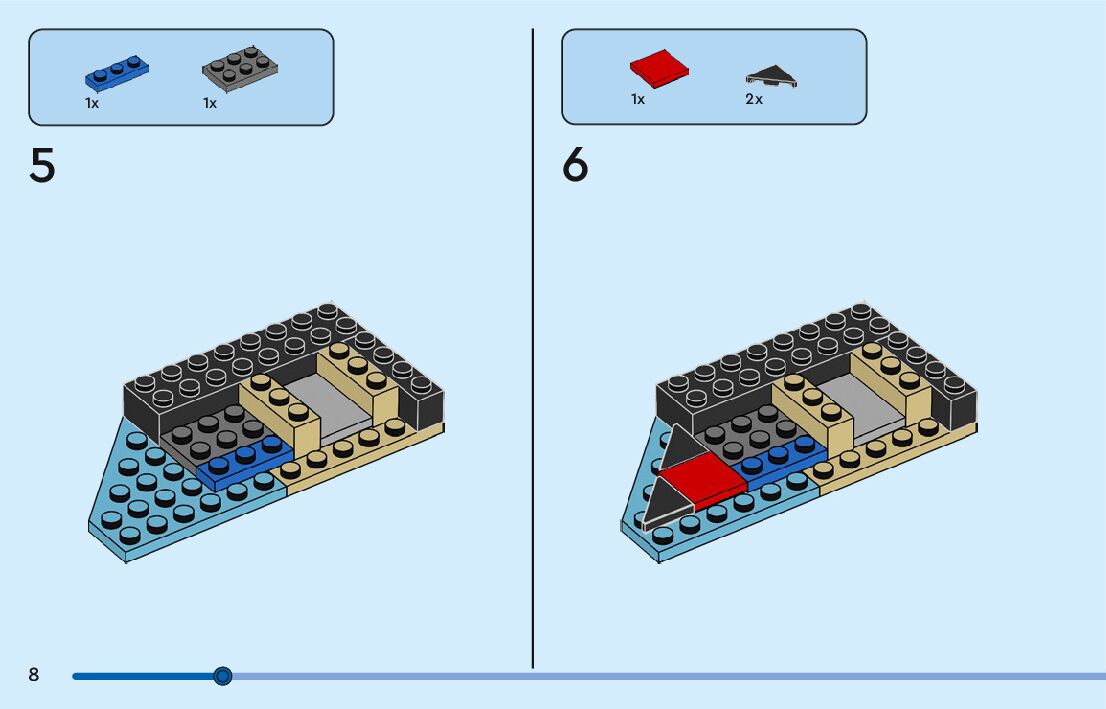 1x 1x

5

1x 2x

6

8