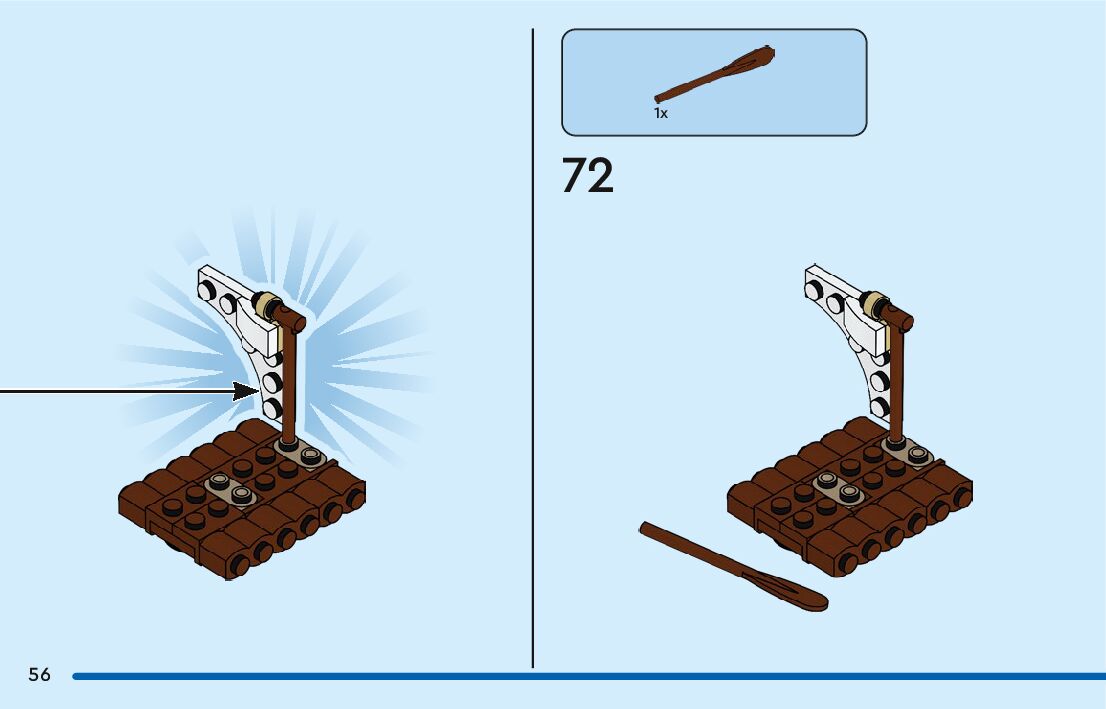 1x

72

56