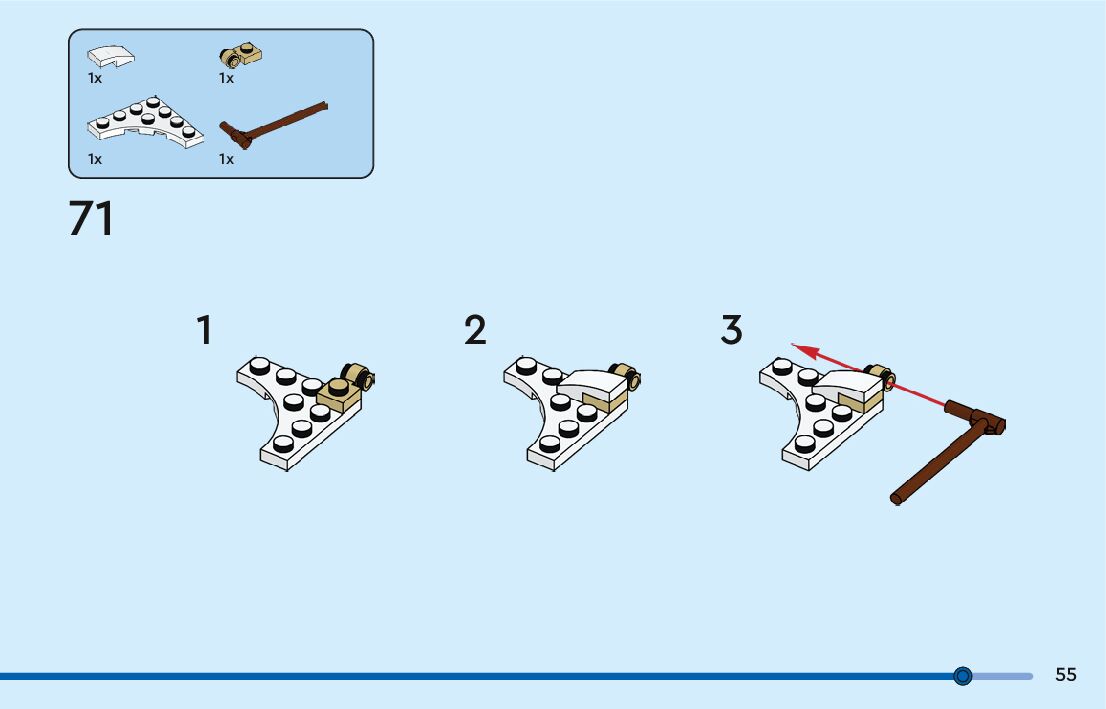 1x
1x
1x
1x

71

1

2

3

55