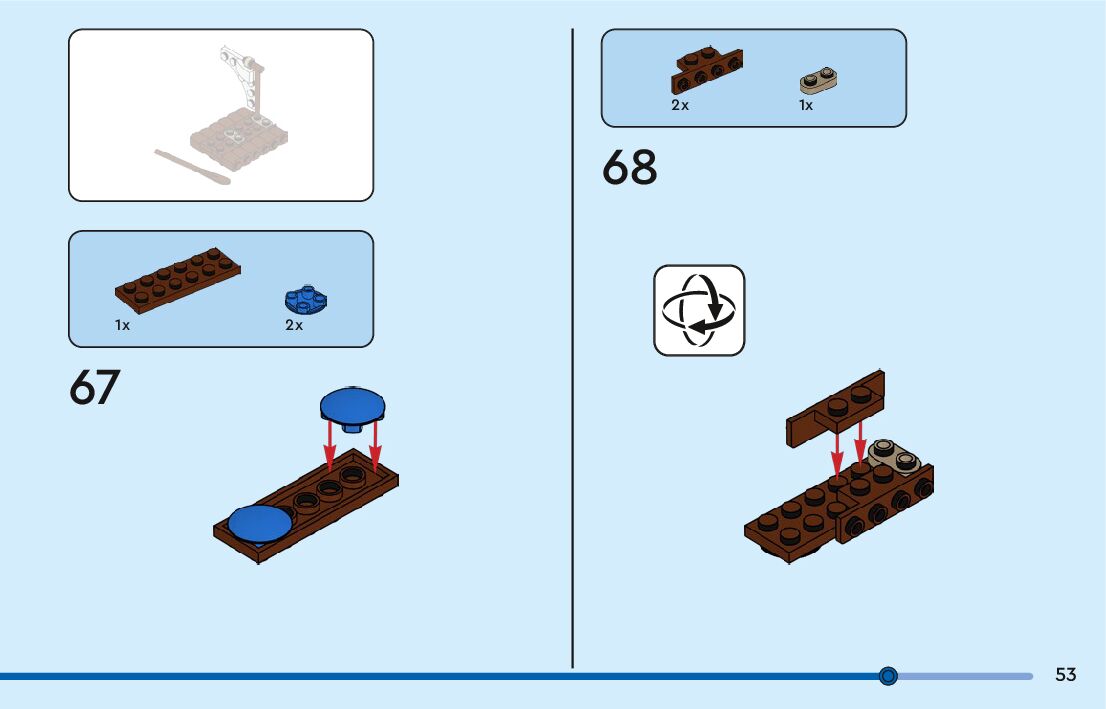 1x

2x

67

2x

1x

68

53