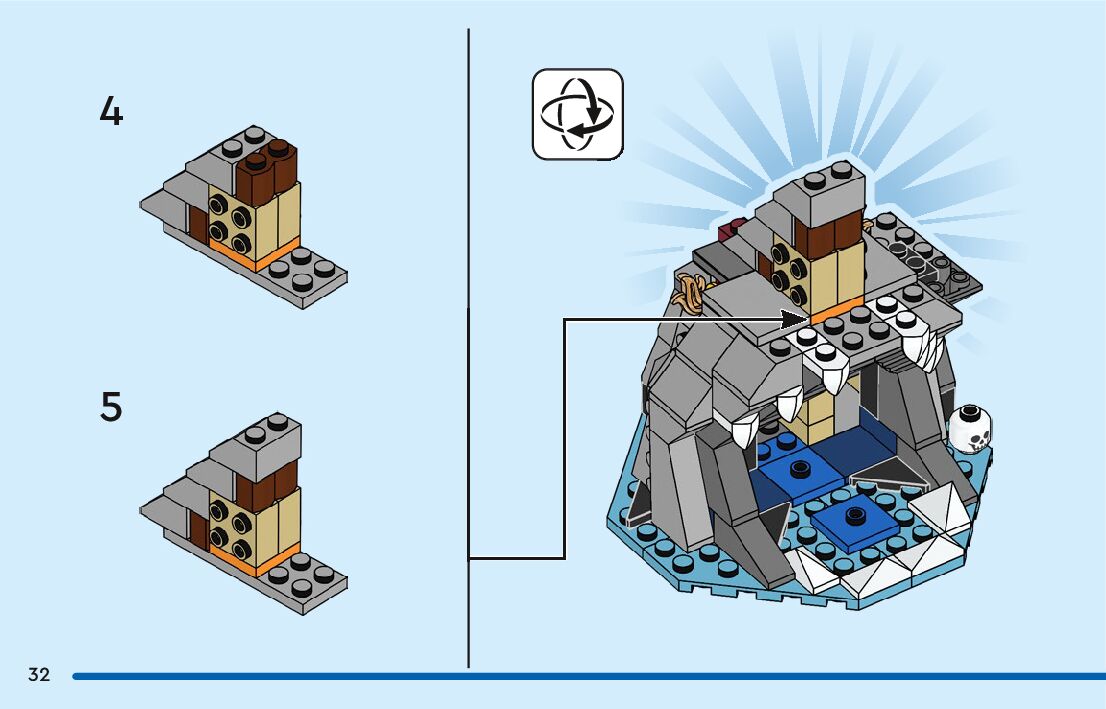 4

5

32