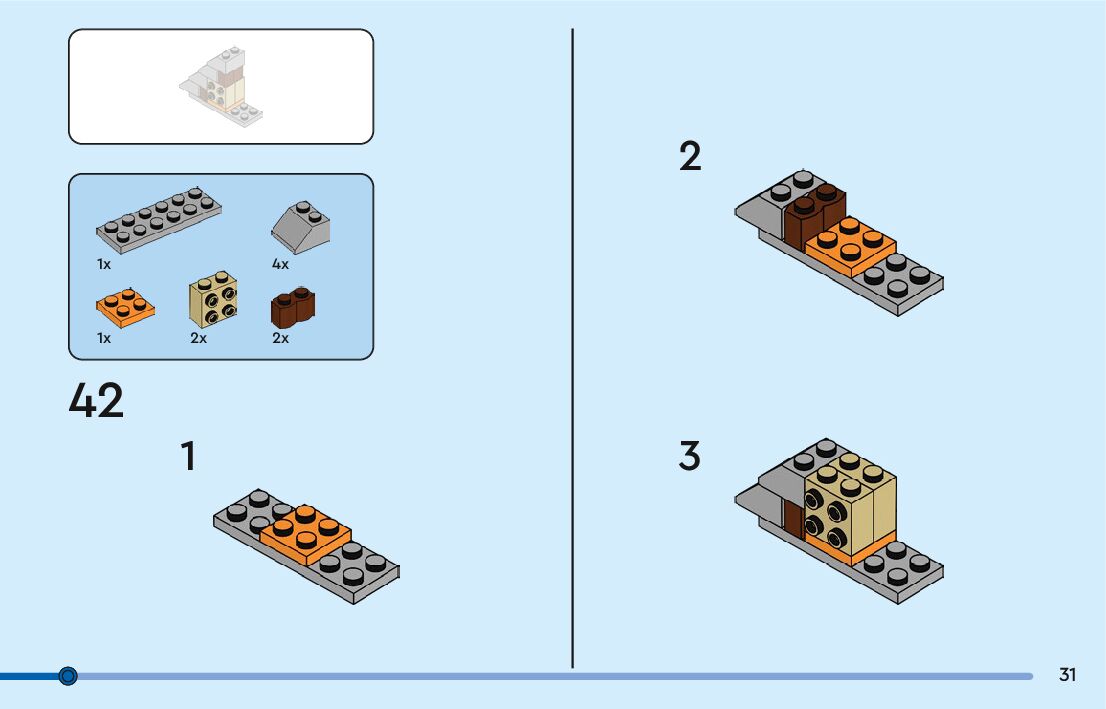 1x
4x
1x
2x
2x

42

1

2

3

31