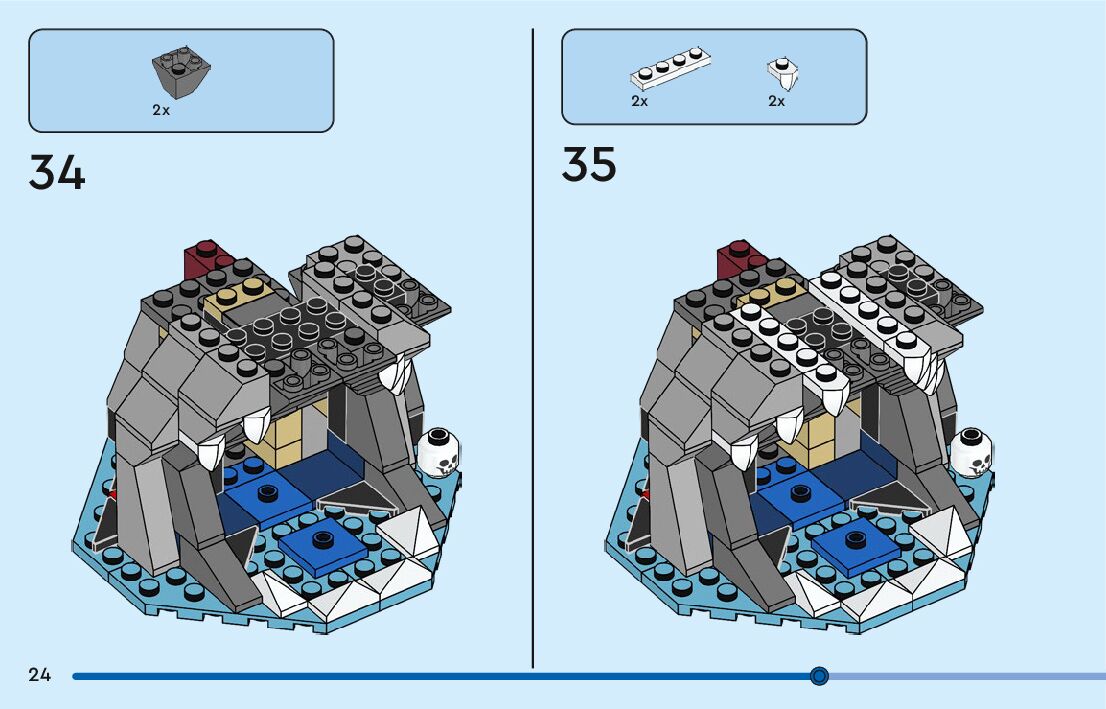 2x

34

2x 2x

35

24