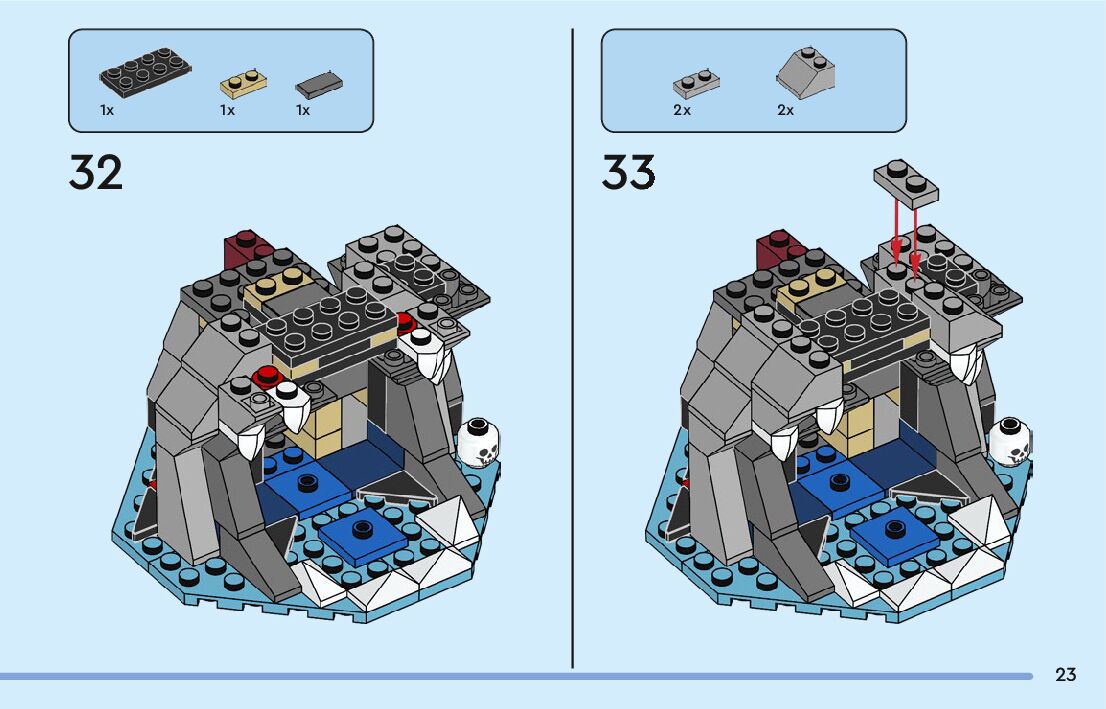 1x 1x 1x

32

2x 2x

33

23