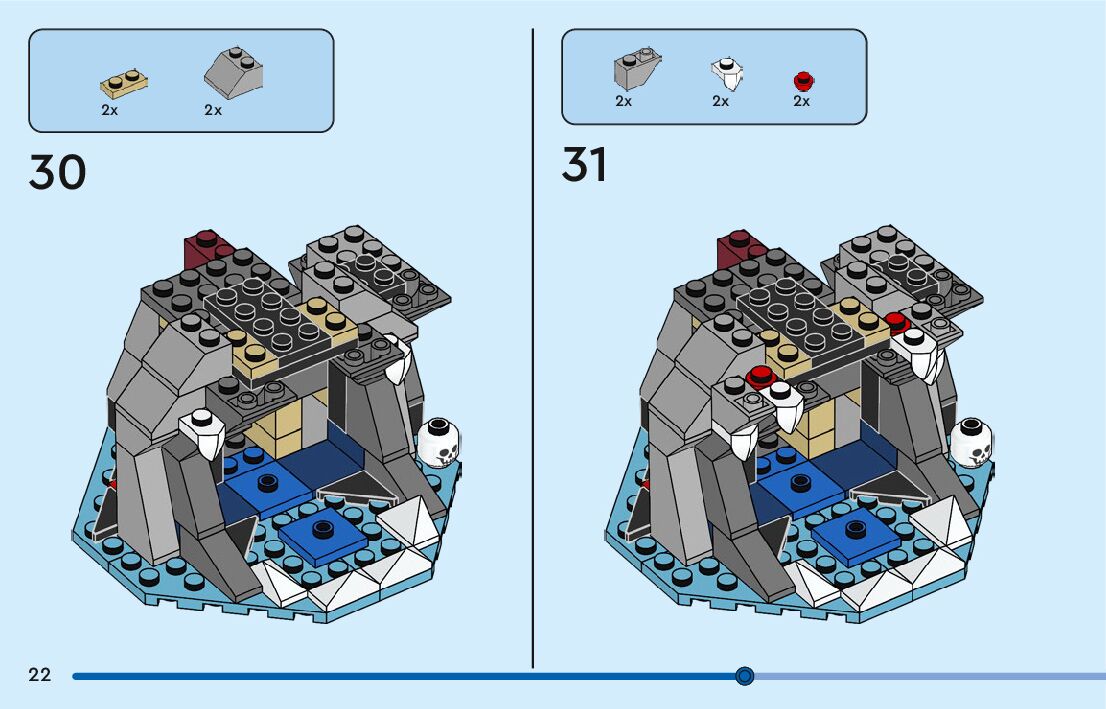 2x 2x

30

2x 2x 2x

31

22