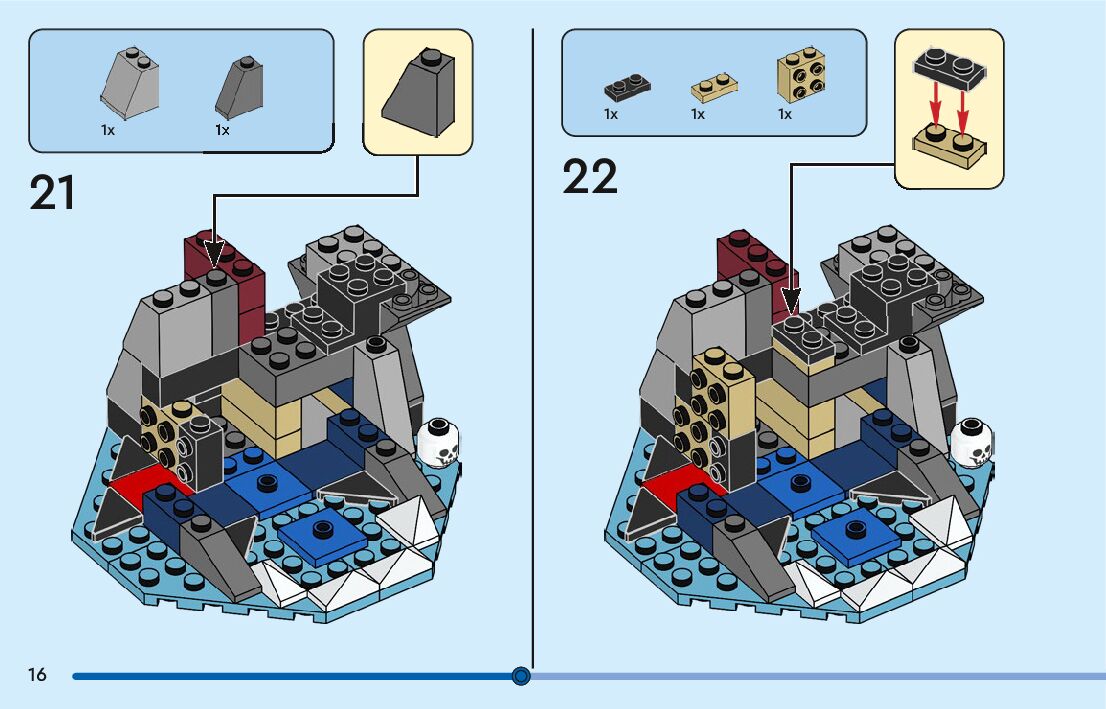 1x 1x

21

1x 1x 1x

22

16