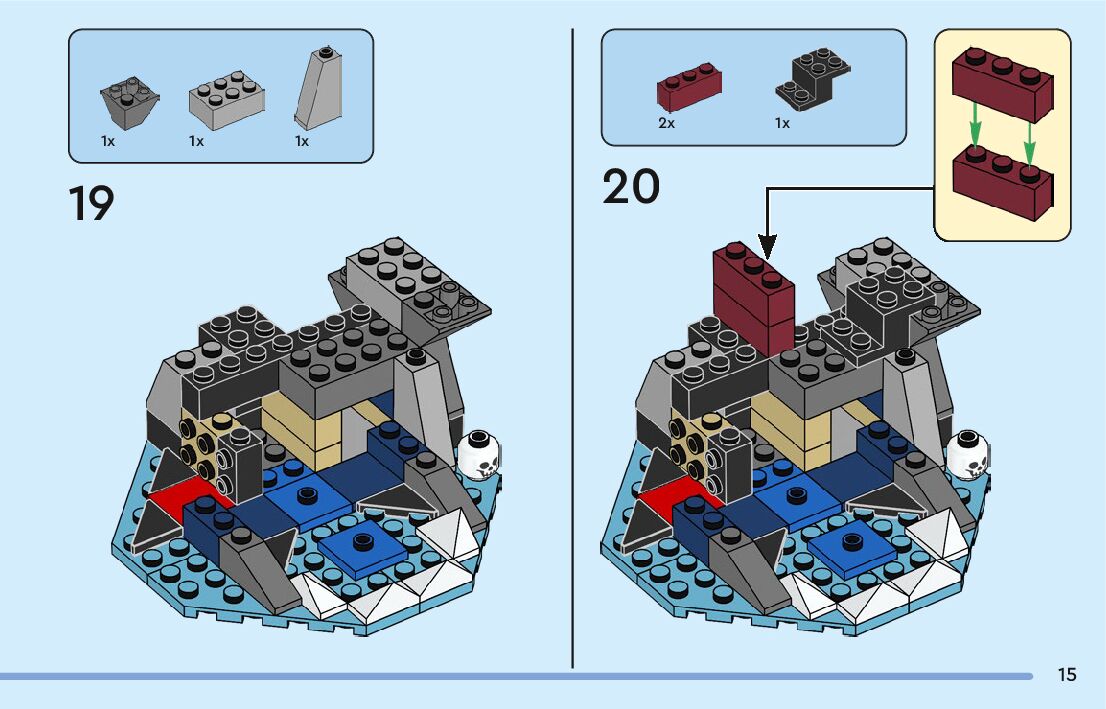 1x 1x 1x

19

2x 1x

20

15