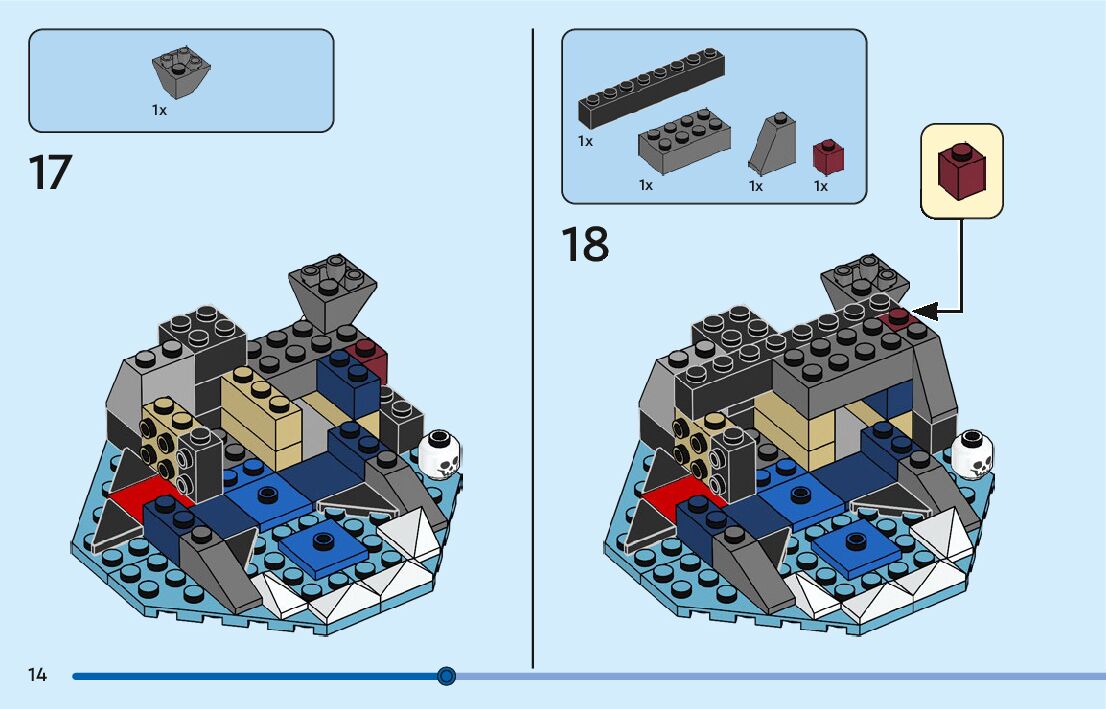 1x

17

1x

1x

1x

1x

18

14