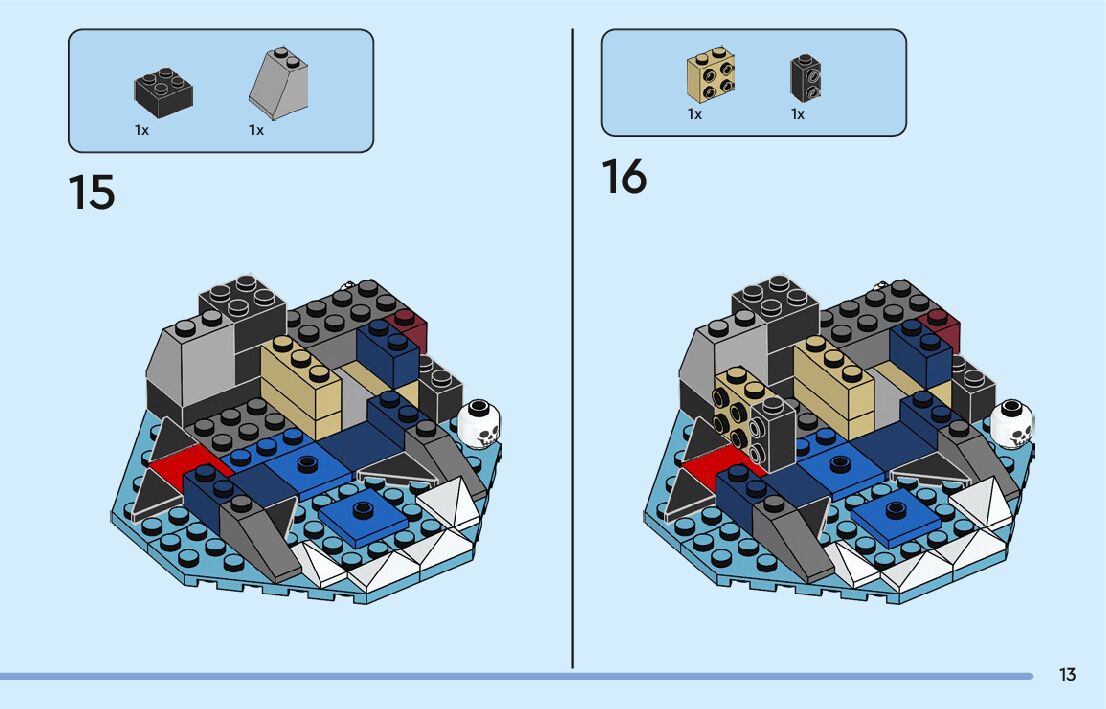 1x 1x

15

1x 1x

16

13