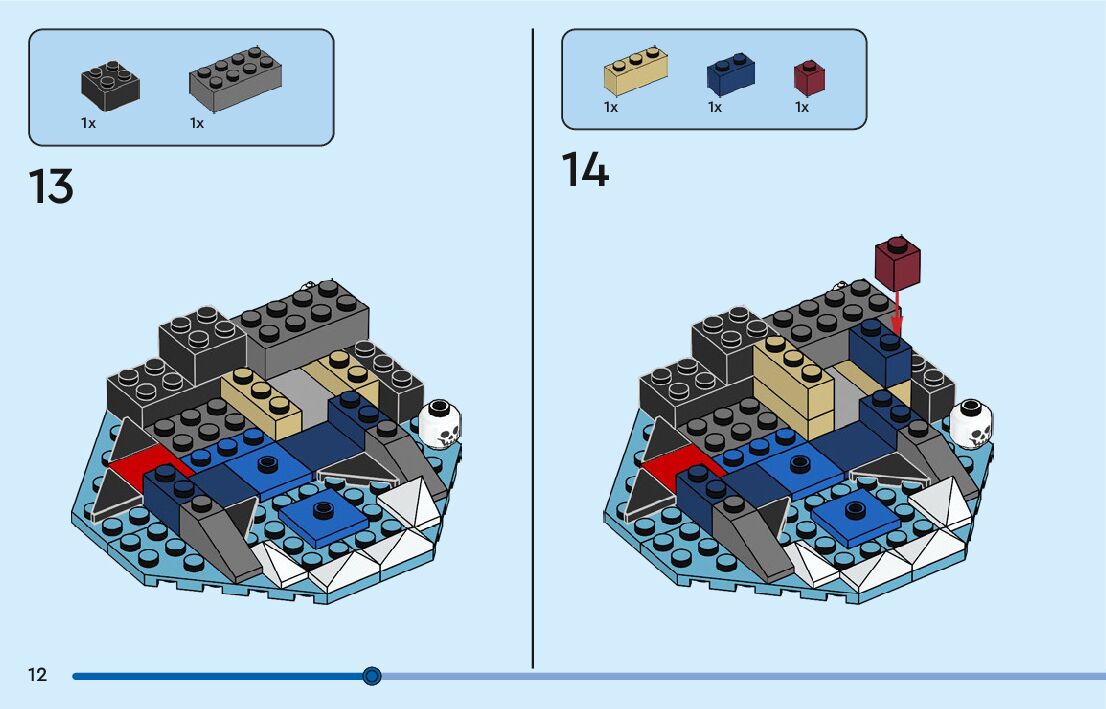 1x
1x

13

1x
1x
1x

14

12