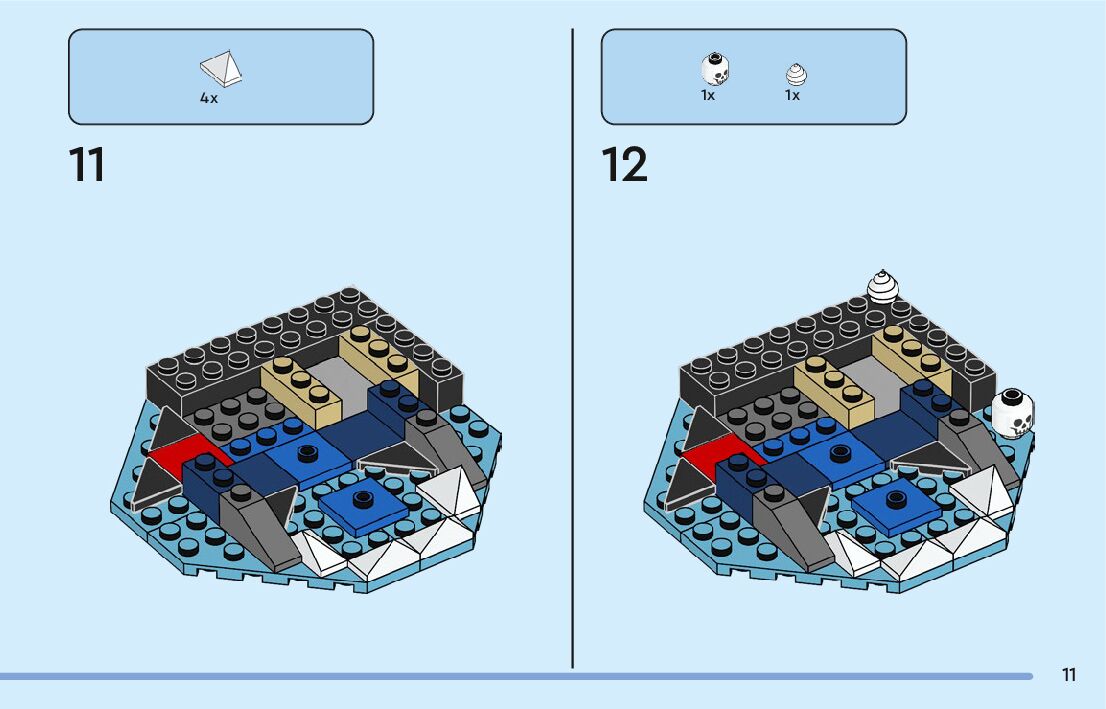 4x

11

1x 1x

12

11