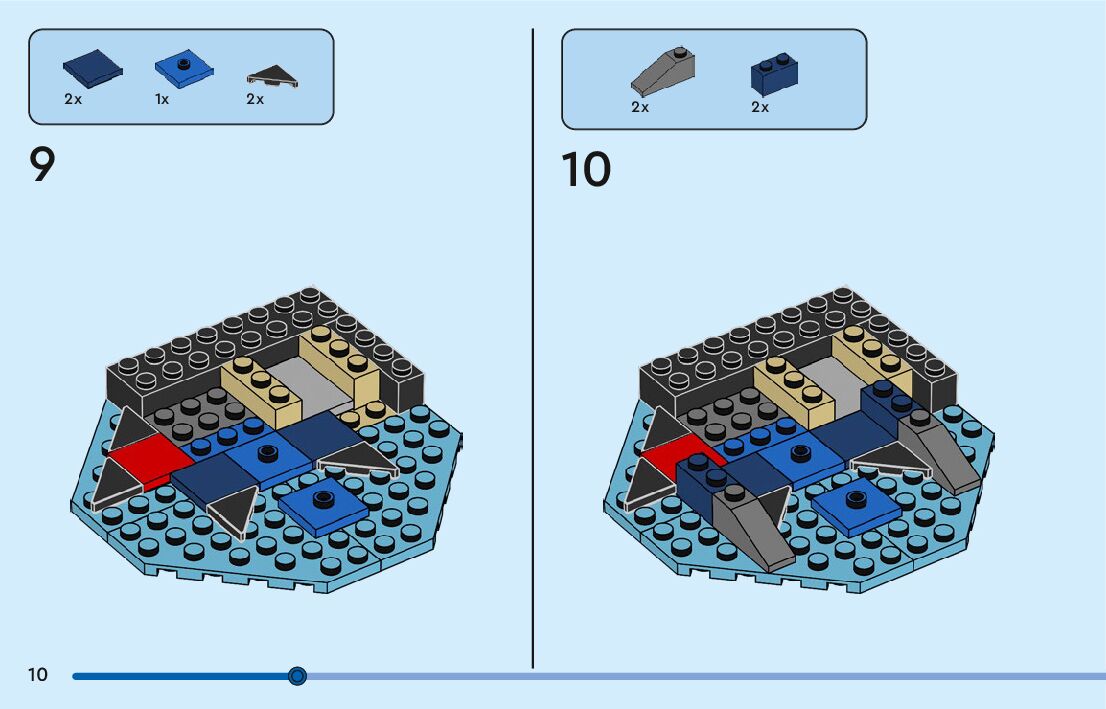 2x 1x 2x

9

2x 2x

10

10