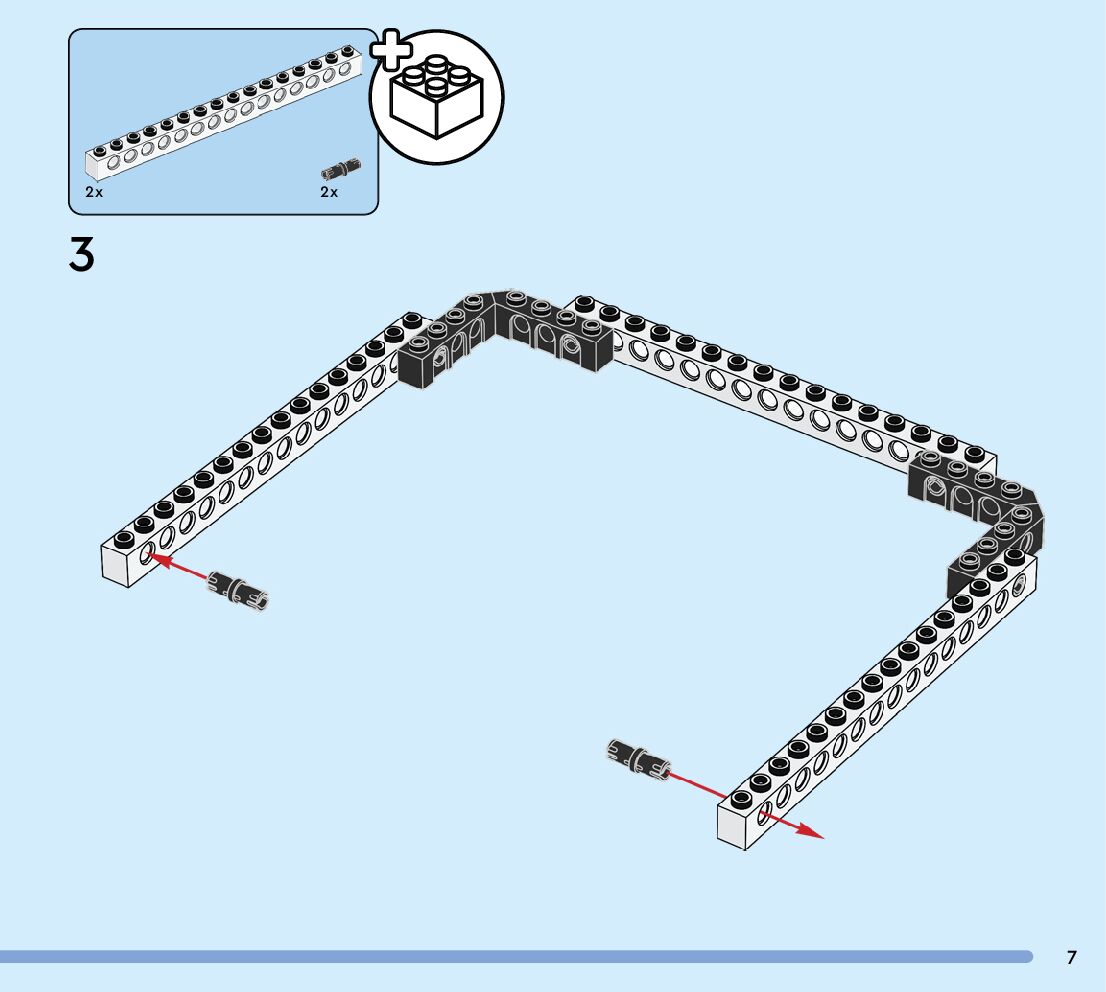 2x
2x
3
7