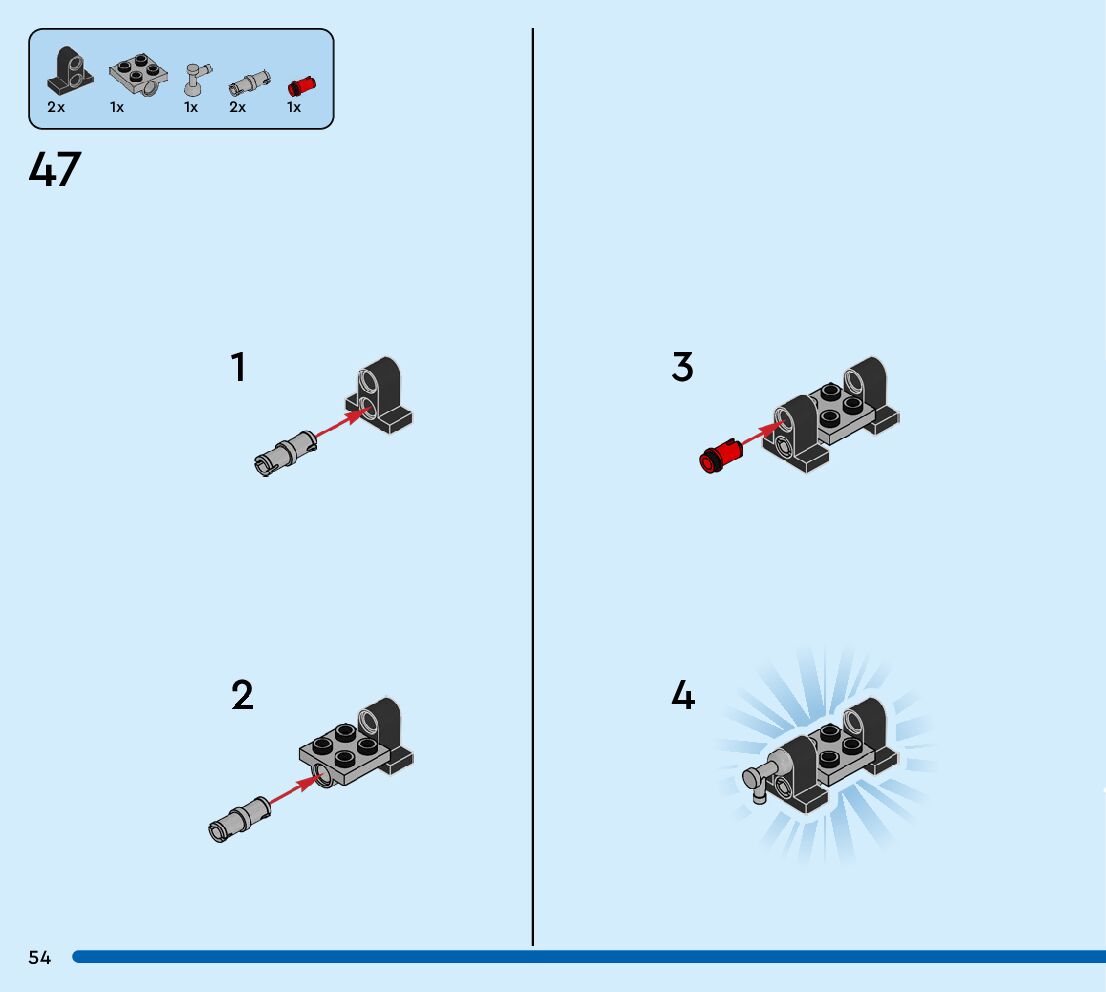 2x 1x 1x 2x 1x

47

1

2

3

4

54