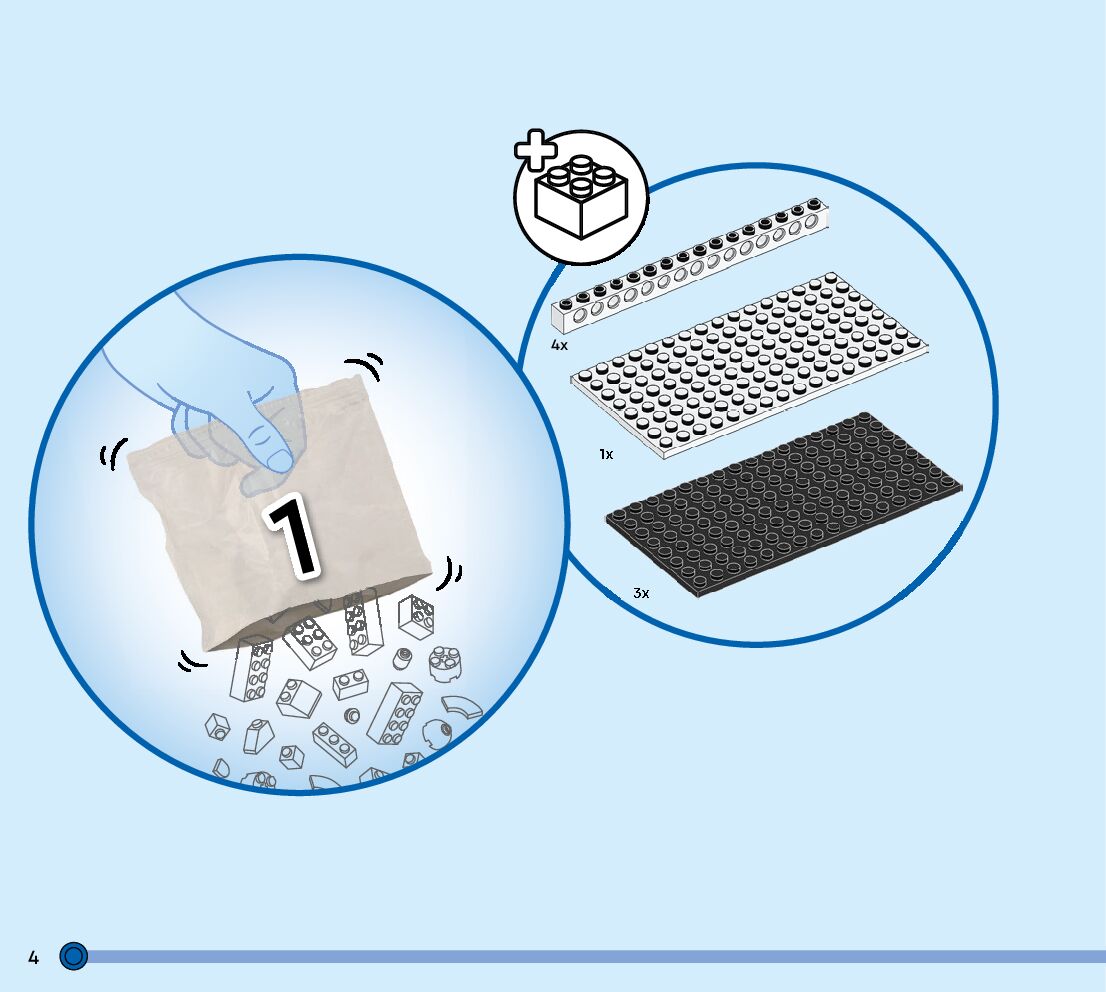 1

4x

1x

3x

4