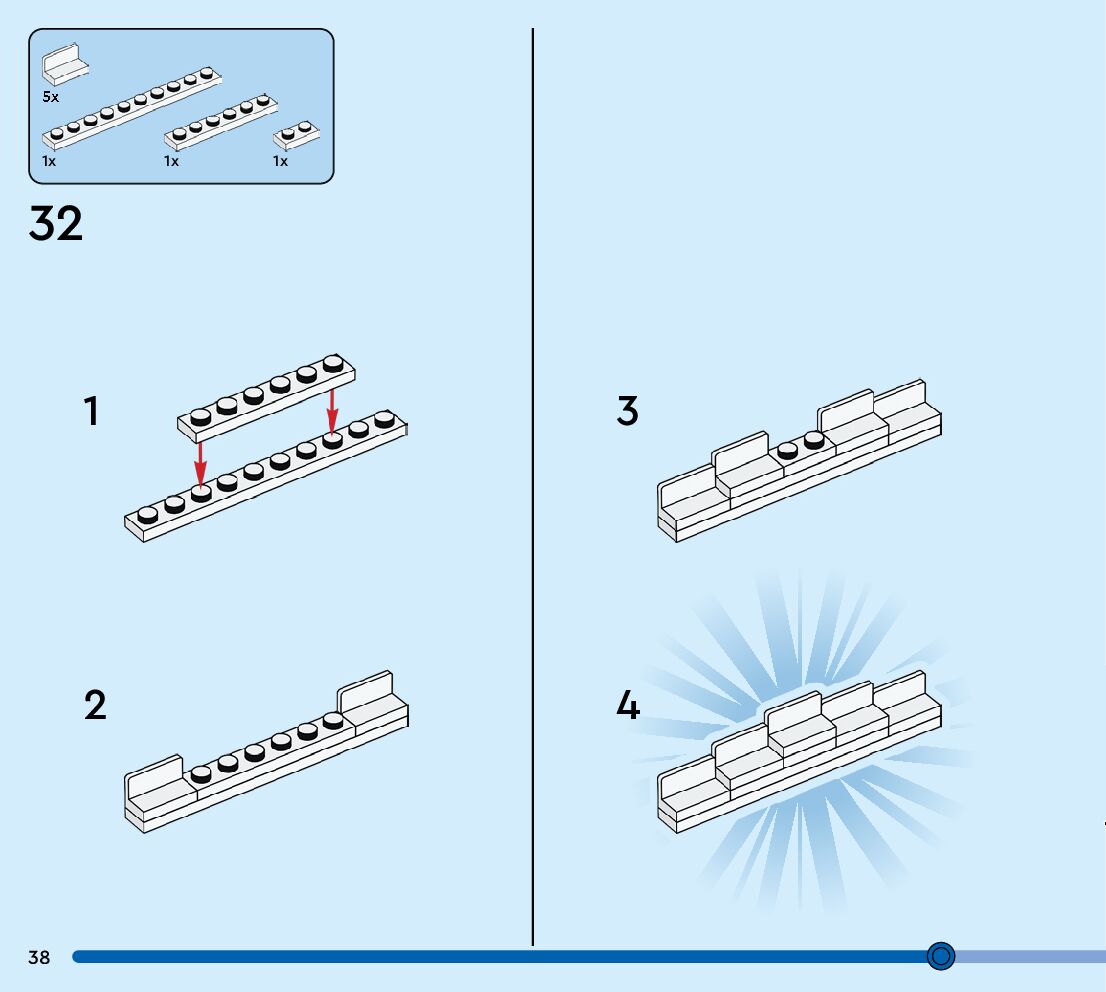 5x
1x
1x
1x

32

1

2

3

4

38