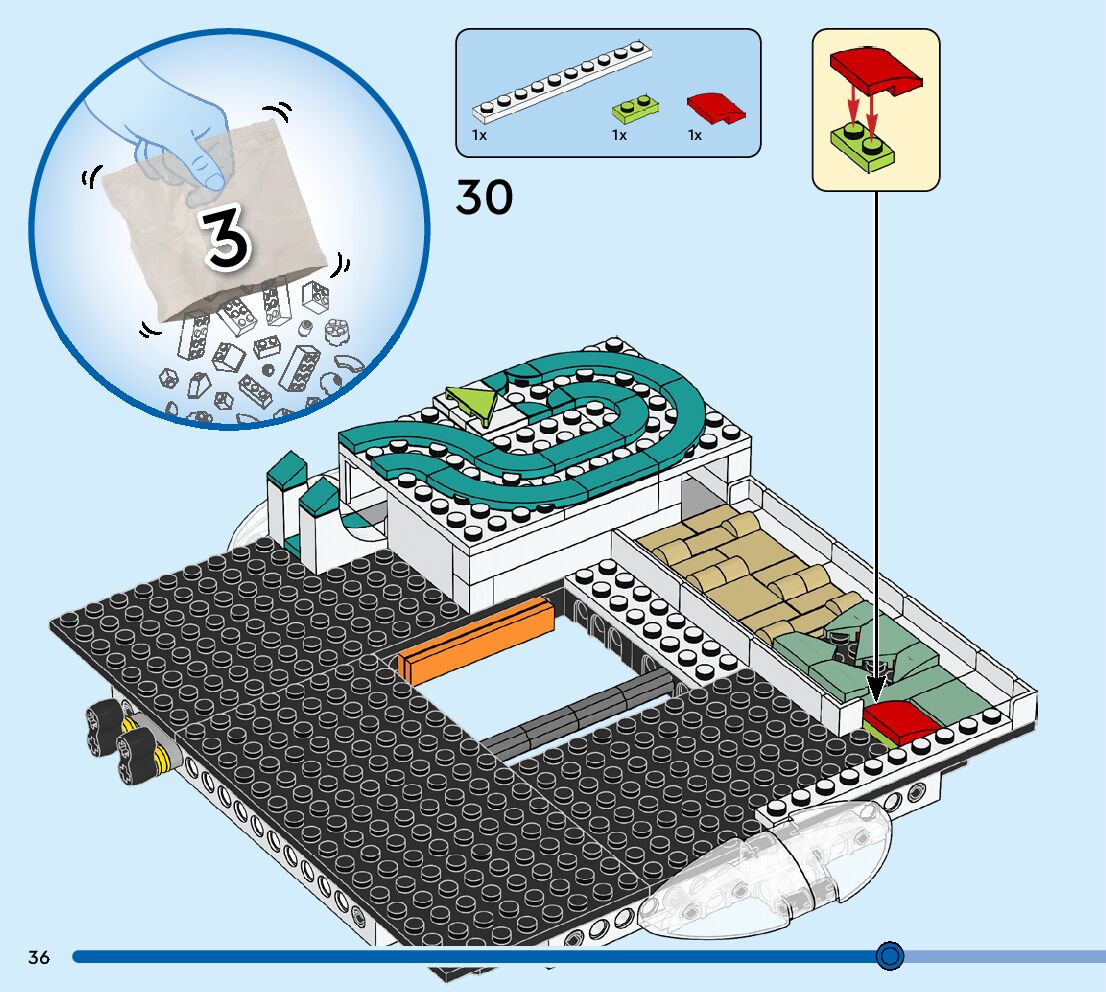 3

1x 1x 1x

30

36