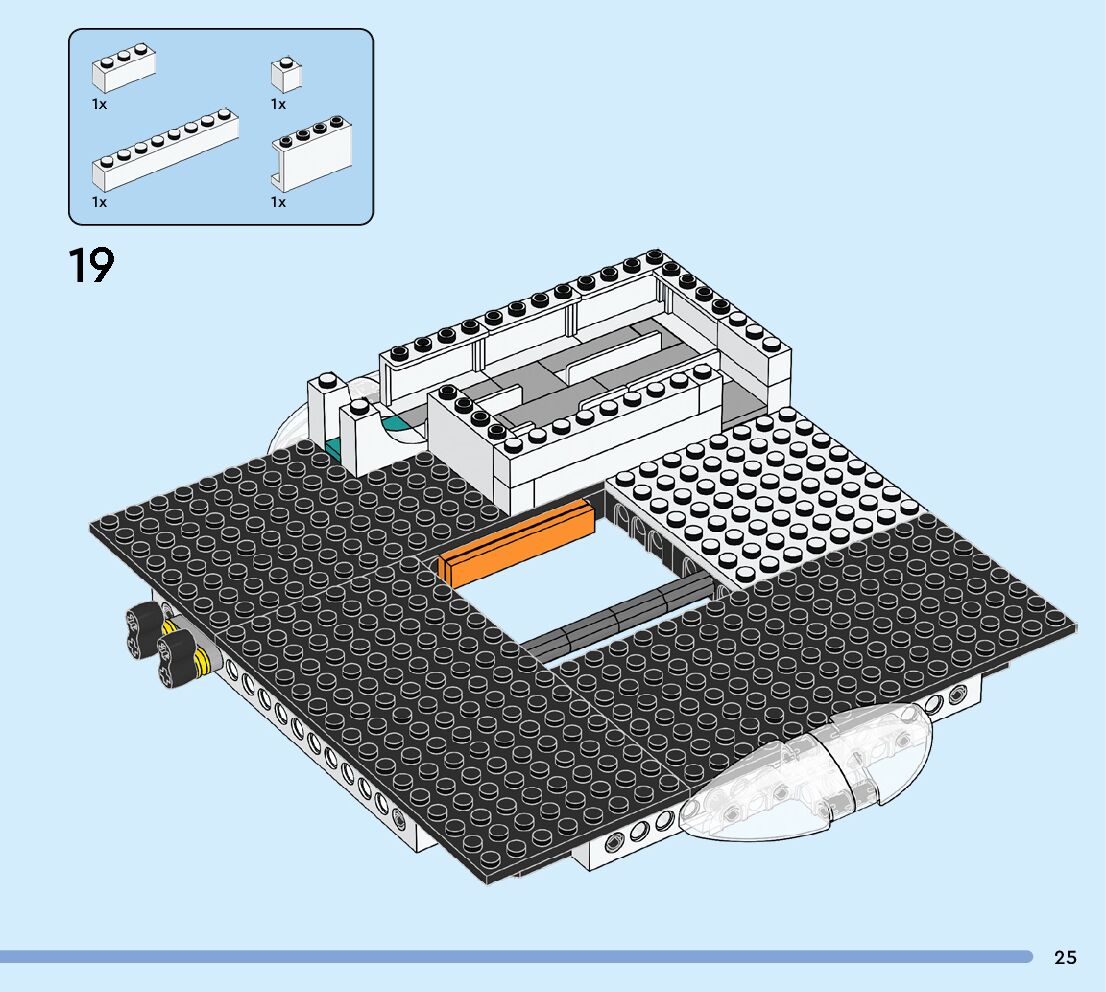 1x
1x
1x
1x

19

25