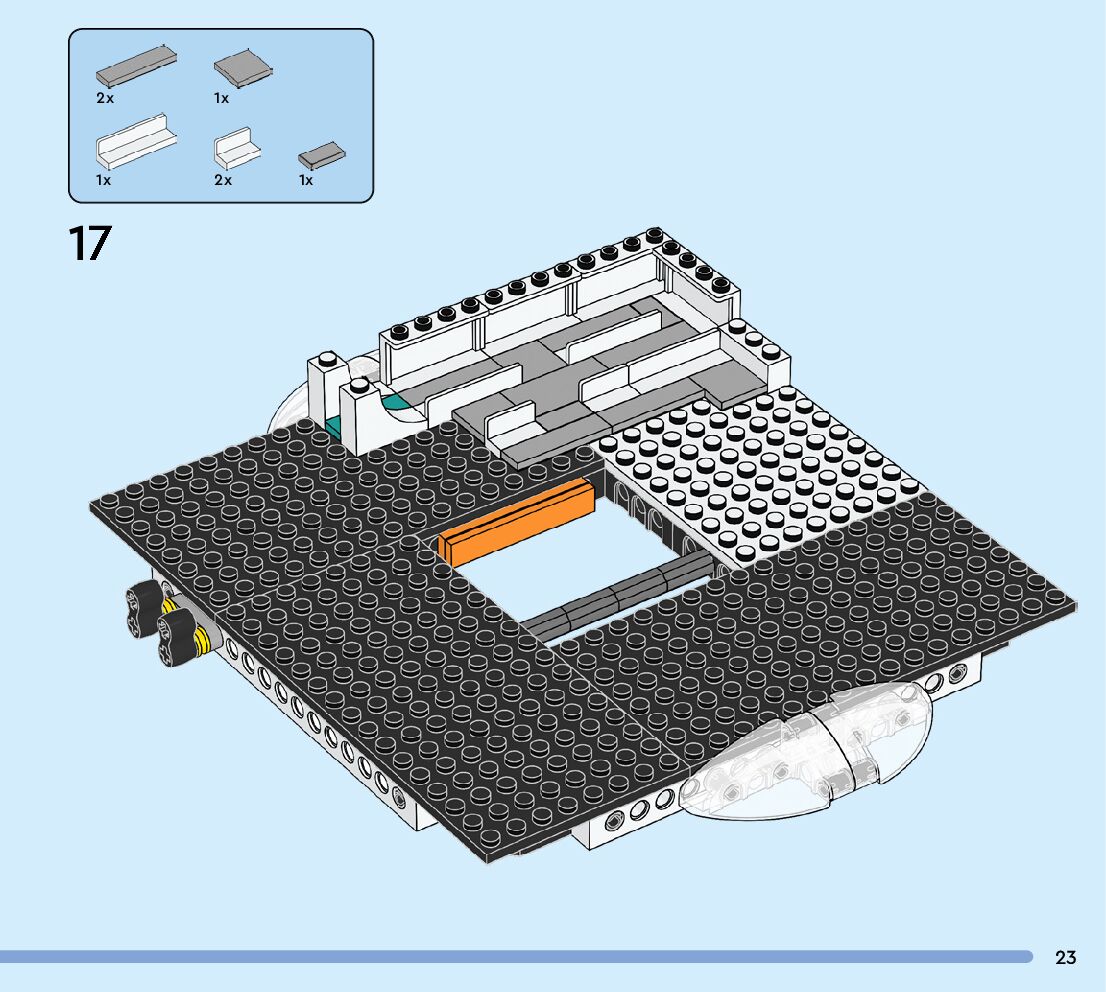 2x
1x
1x
2x
1x

17

23