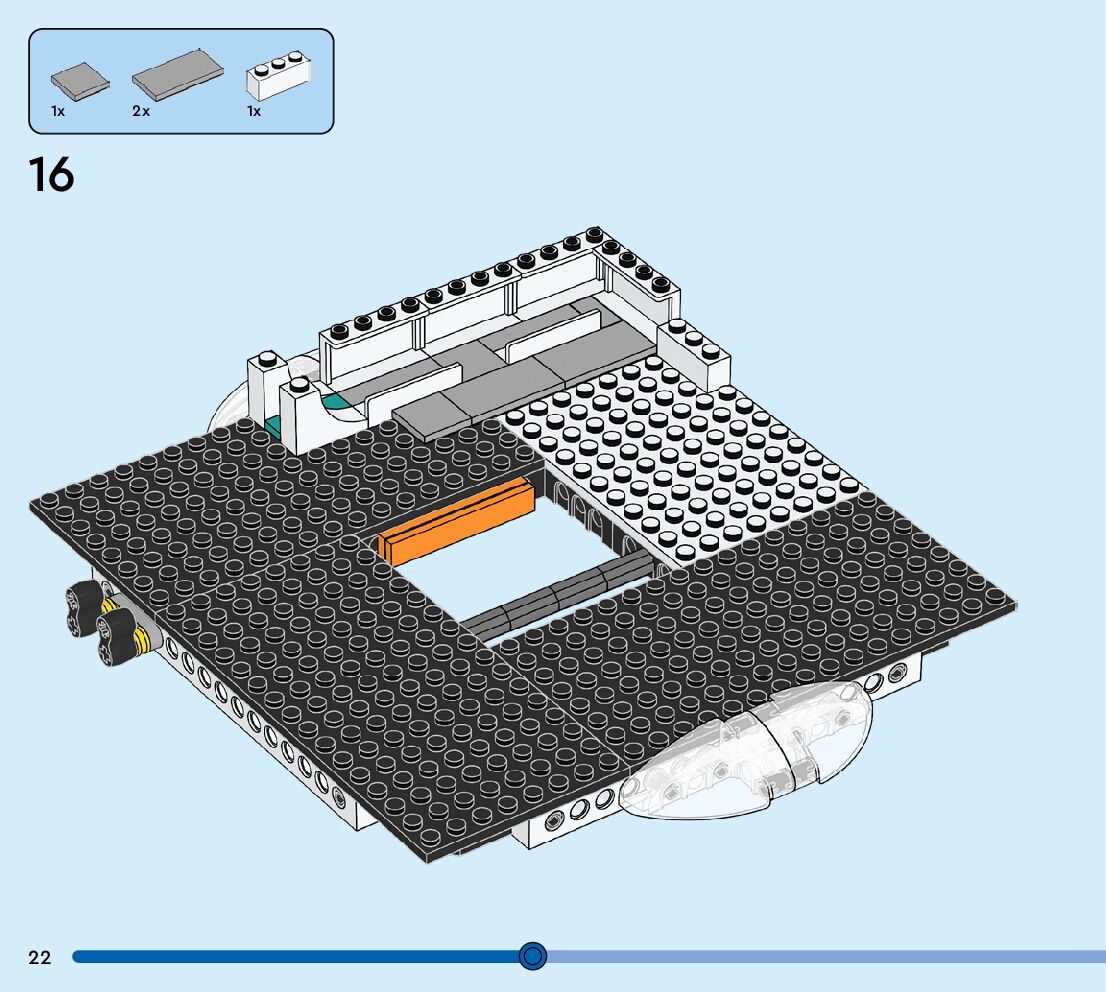 1x 2x 1x

16

22