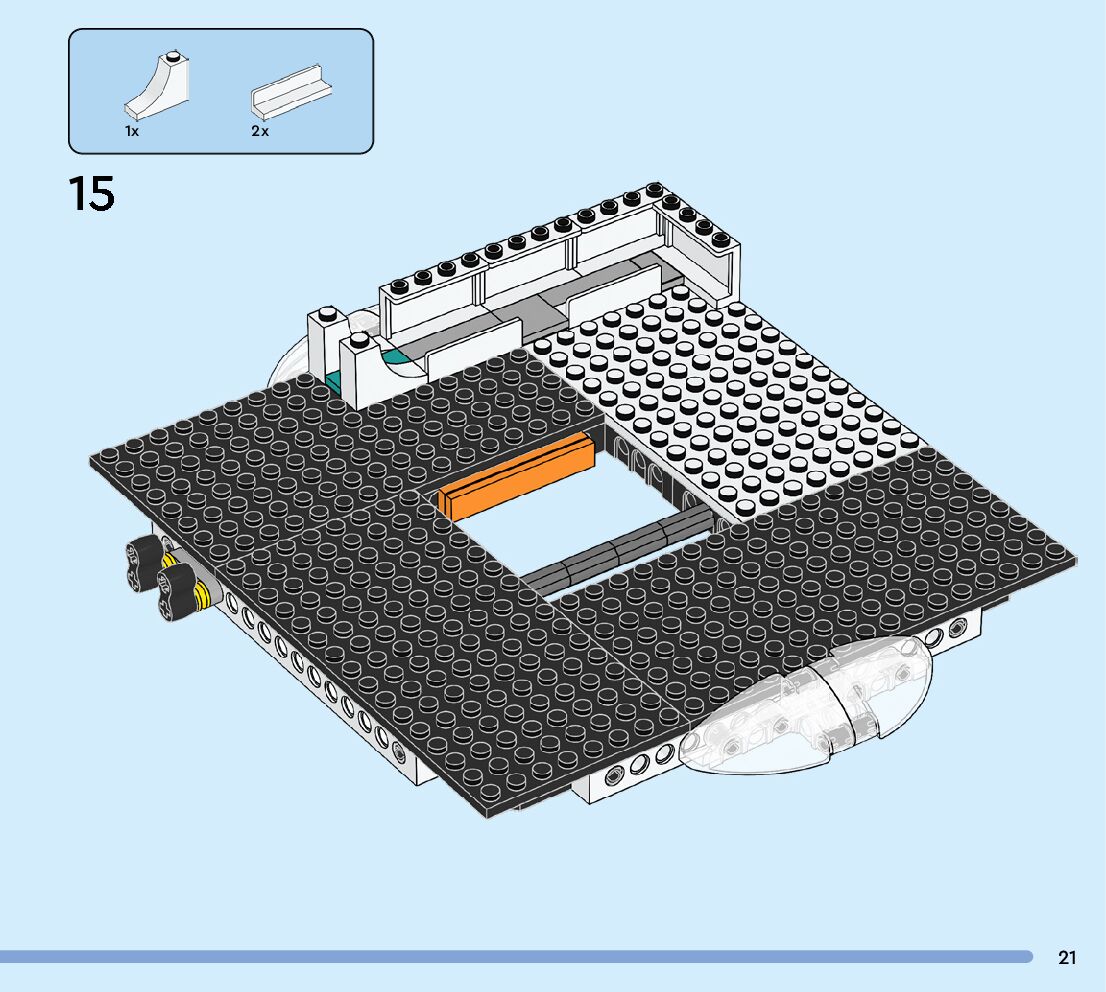 1x
2x

15

21