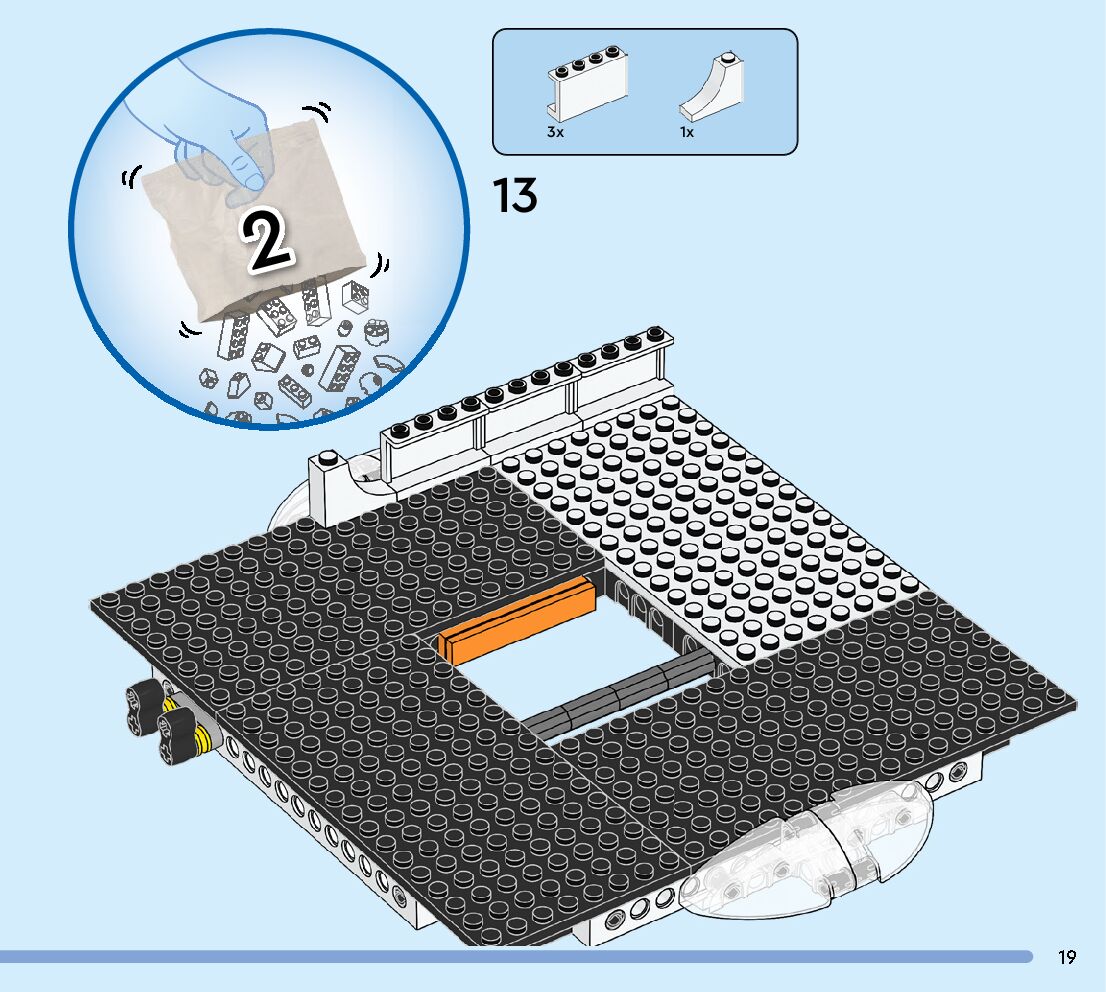 2

3x

1x

13

19