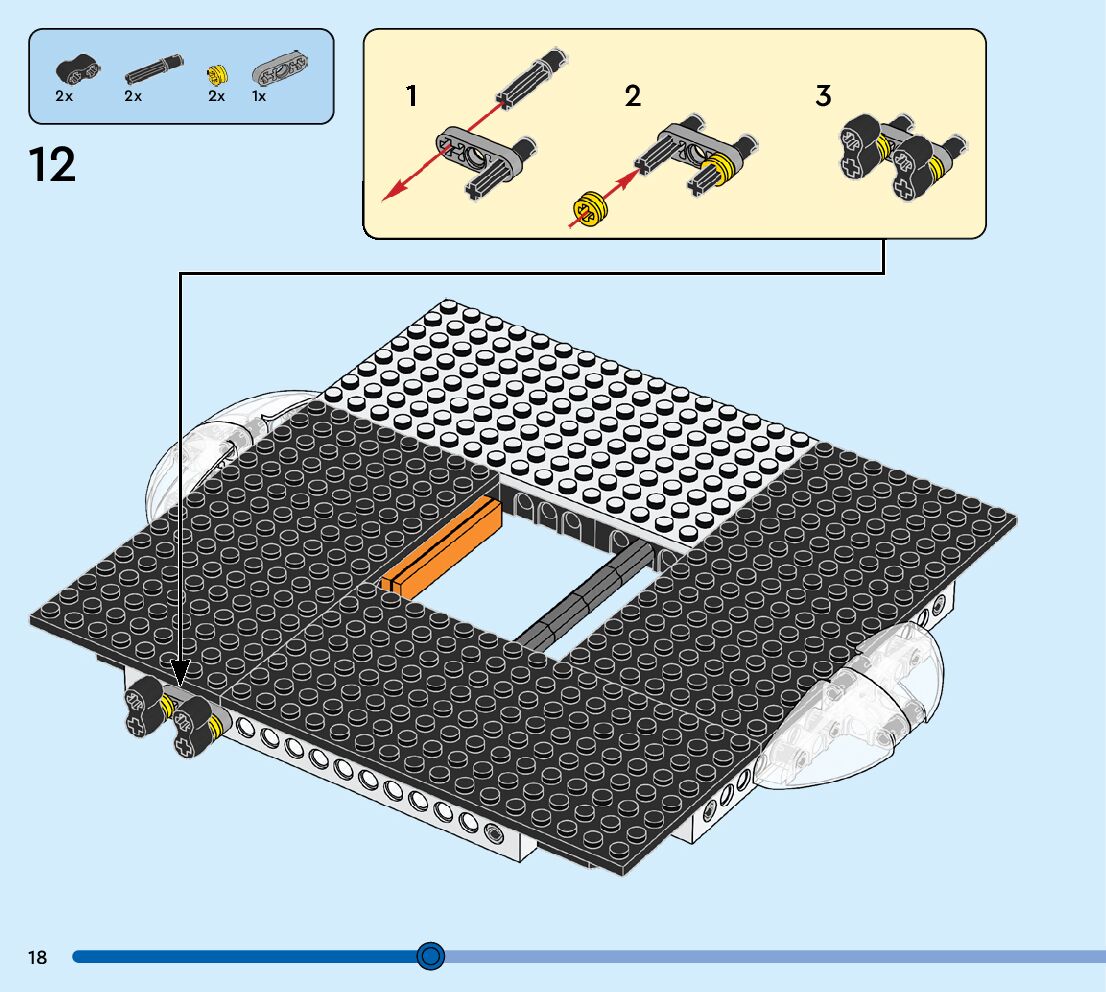 2x 2x 2x 1x

12

1

2

3

18