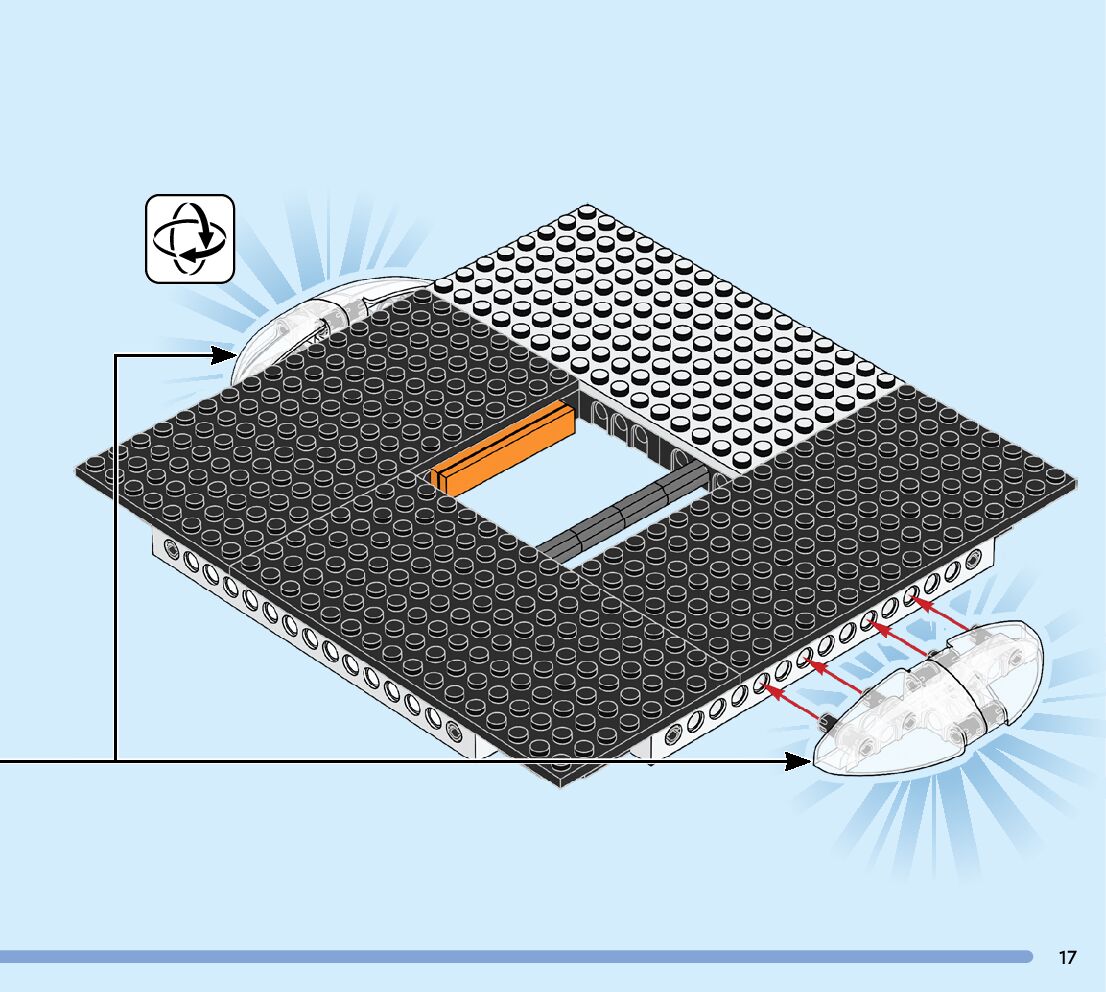 17