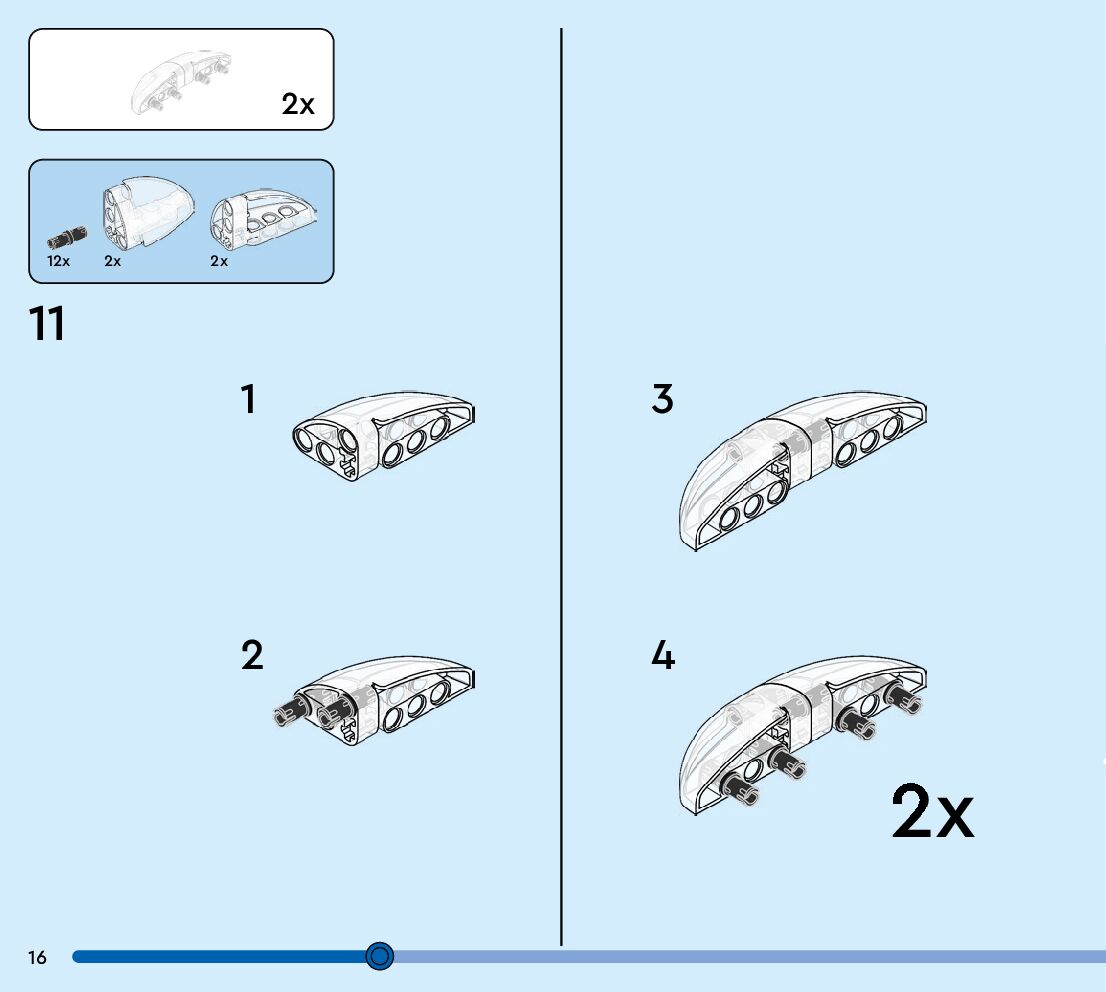 2x

12x 2x 2x

11

1

2

3

4

2x

16