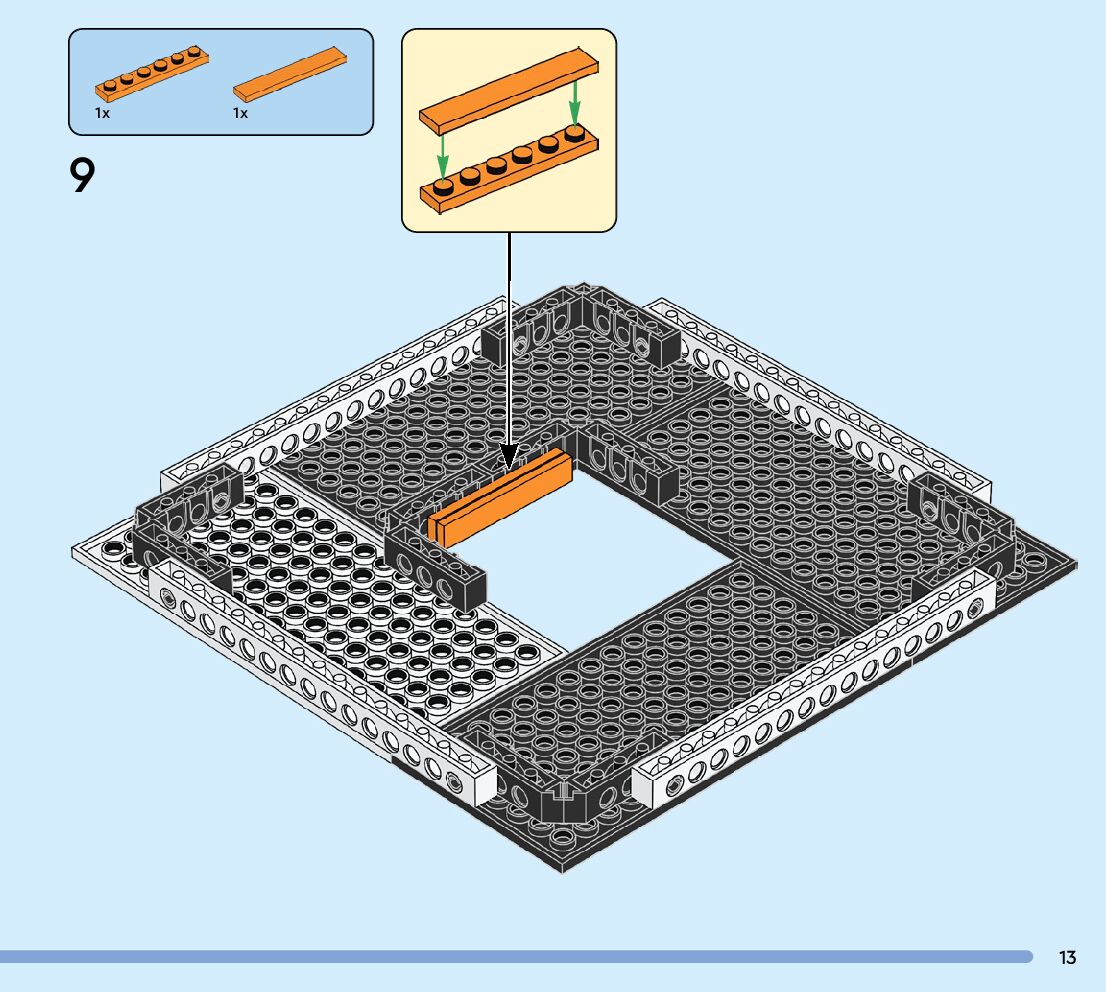 1x 1x

9

13