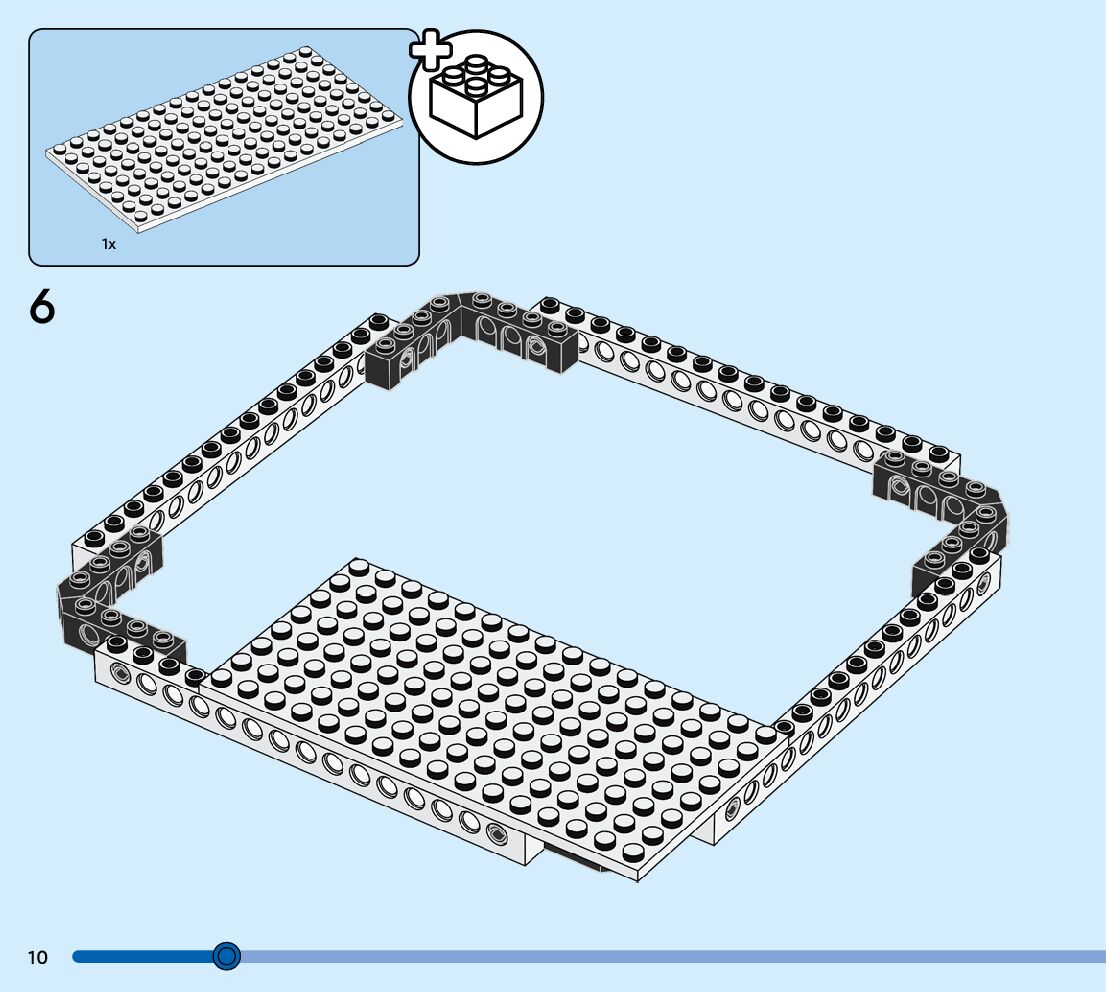 1x

6

10