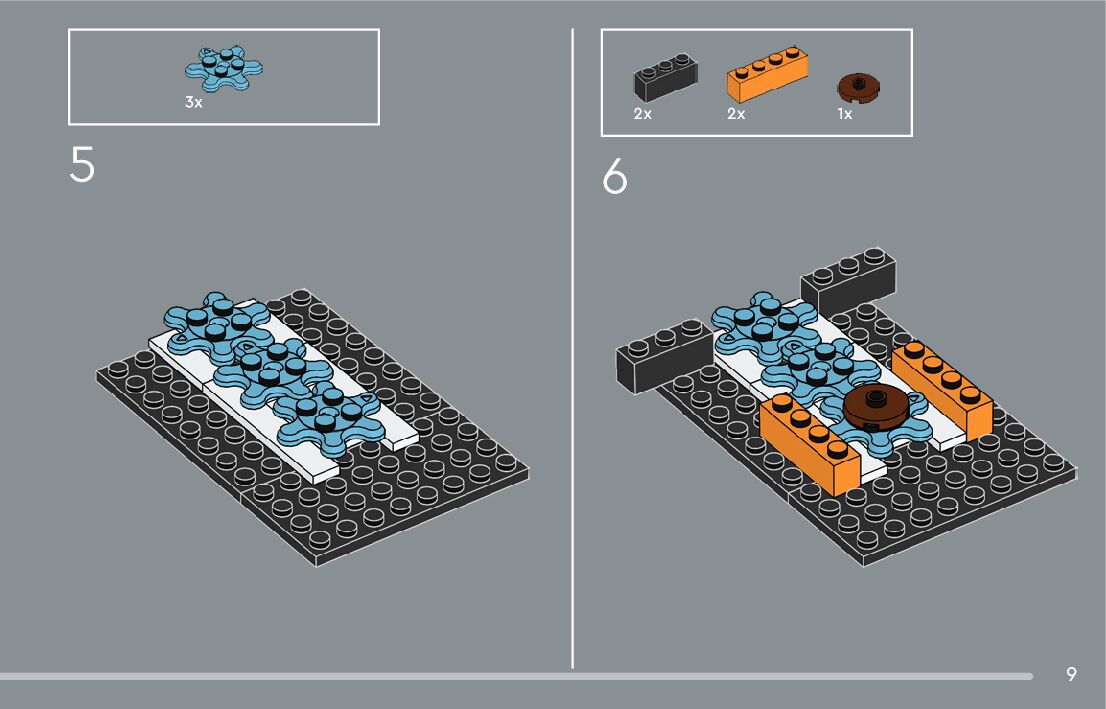 3x

5

2x 2x 1x

6

9