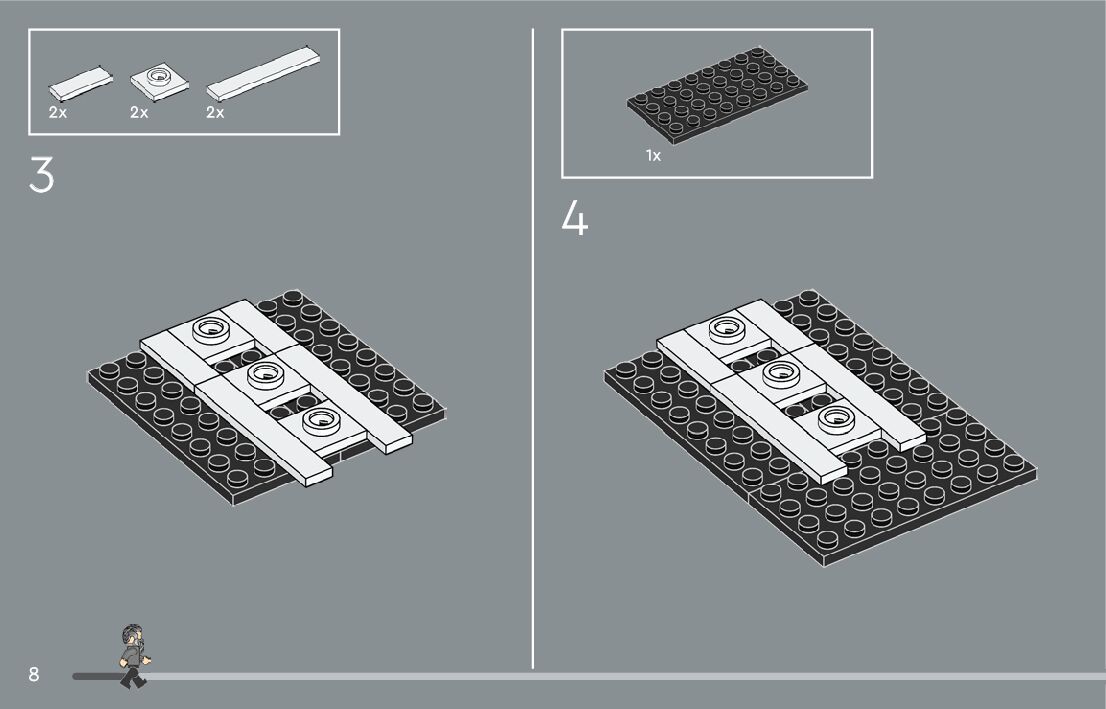 2x 2x 2x

3

1x

4

8