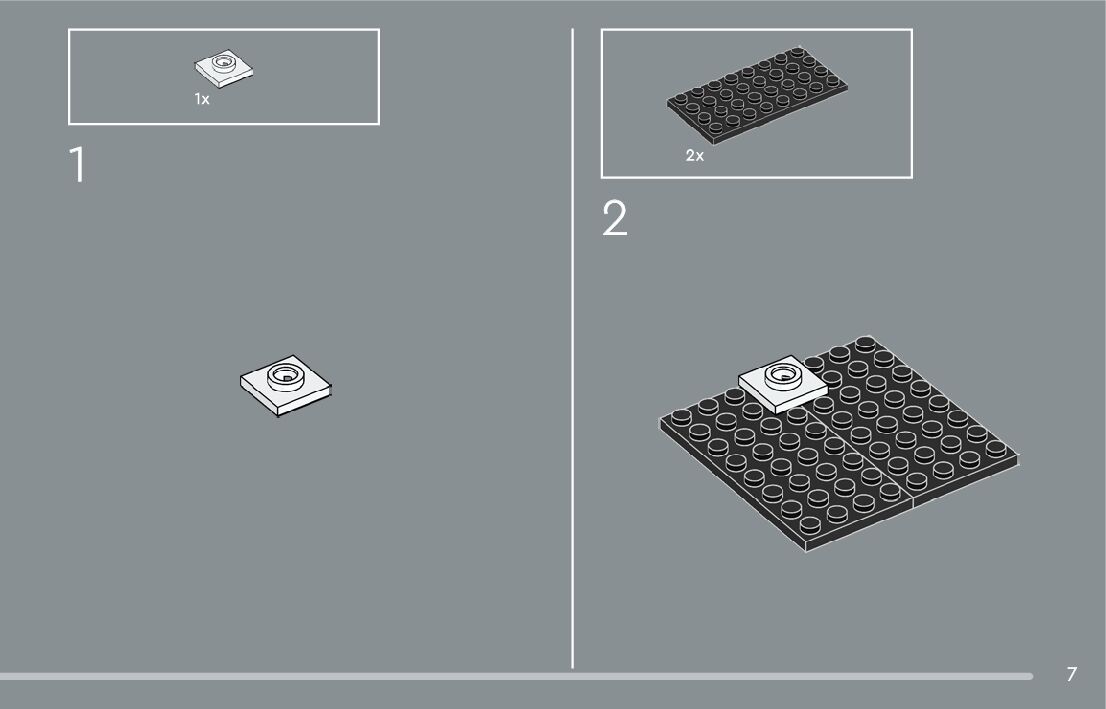 1x

1

2x

2

7