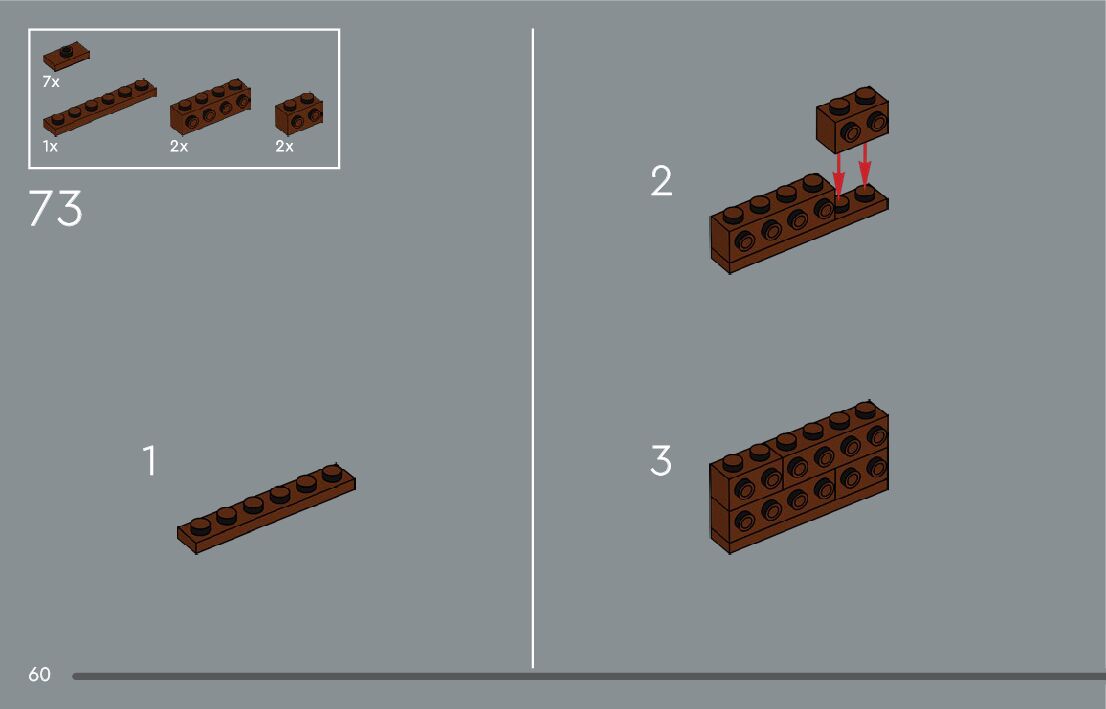 7x
1x
2x
2x

73

1

2

3

60