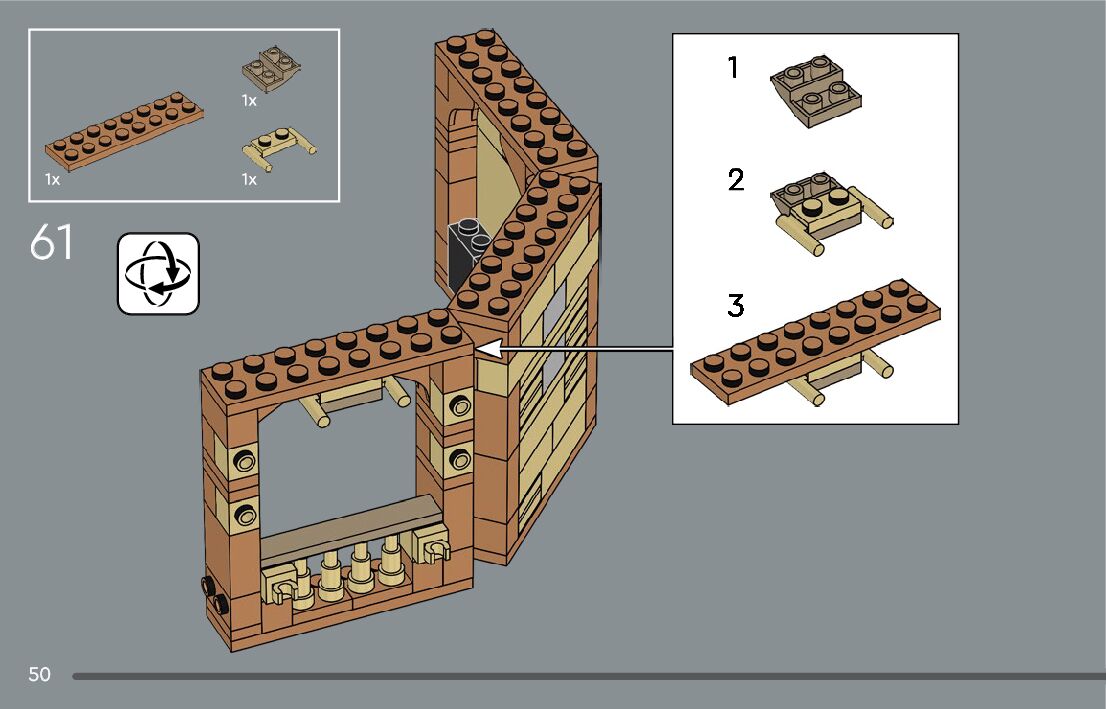 1x

1x

1x

61

1

2

3

50