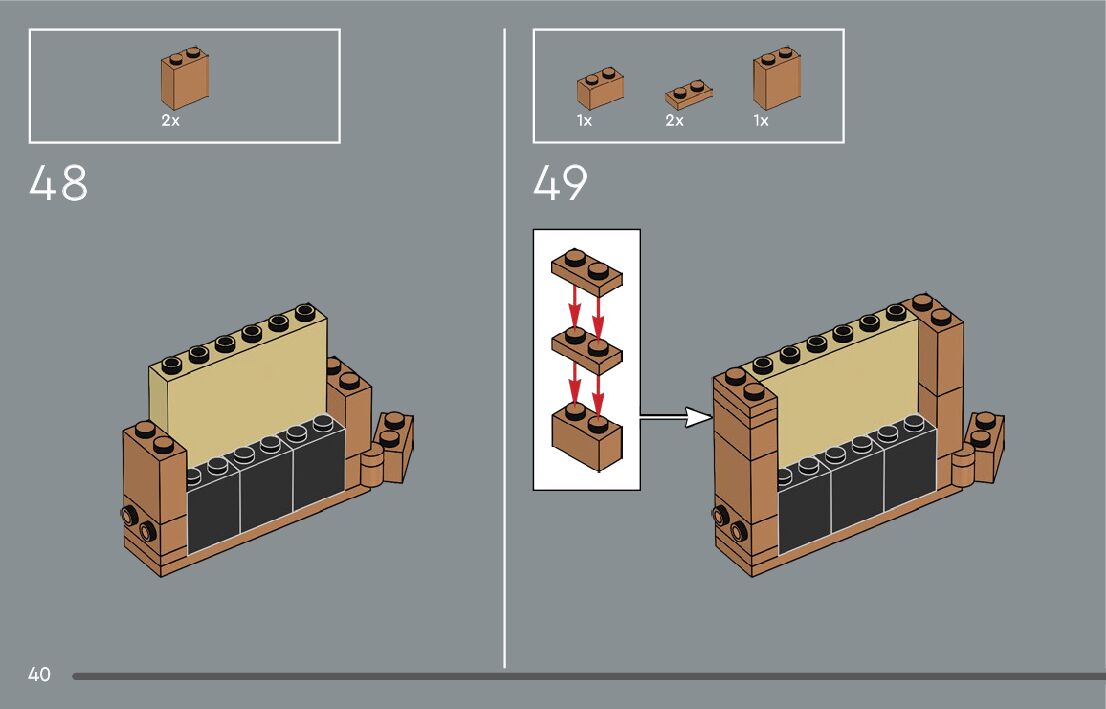 2x

48

1x 2x 1x

49

40