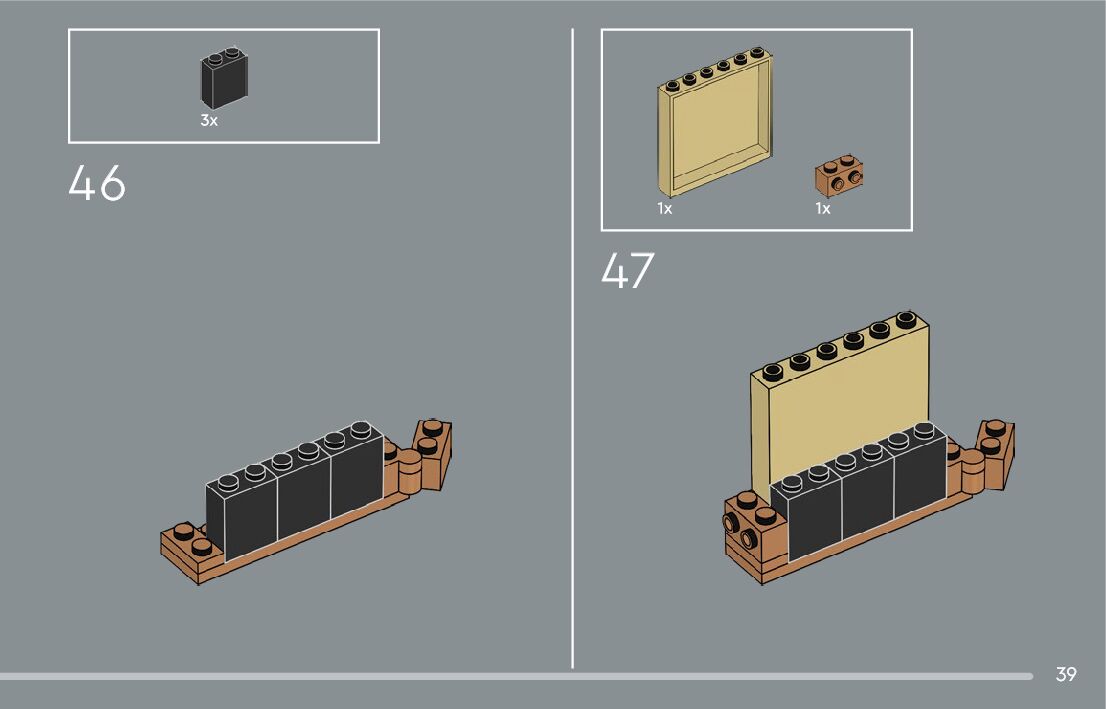 3x

46

1x

1x

47

39