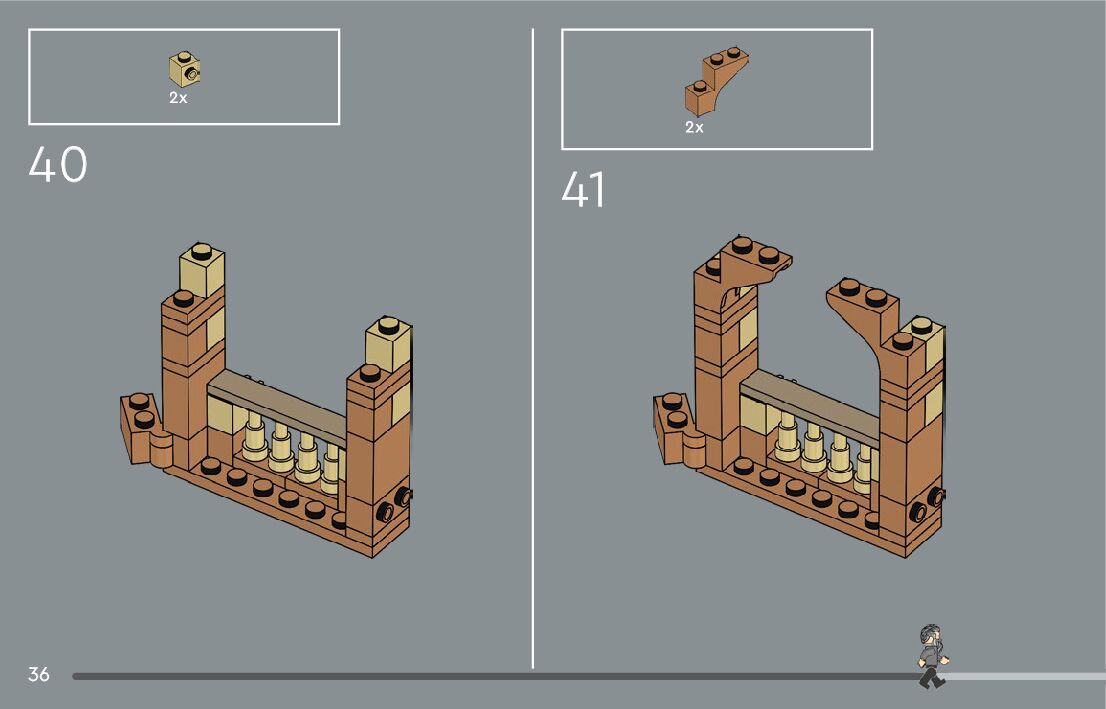 2x

40

2x

41

36